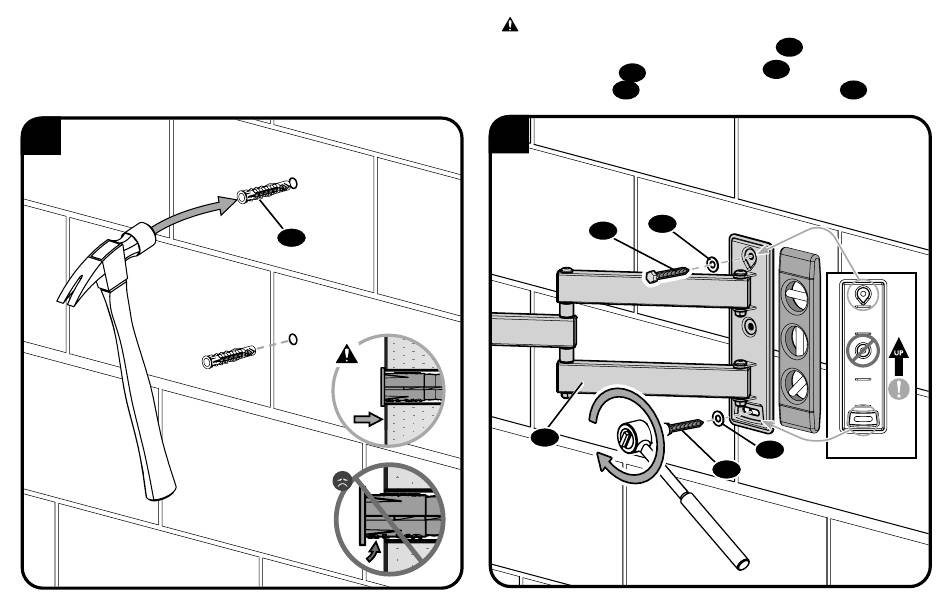 UP