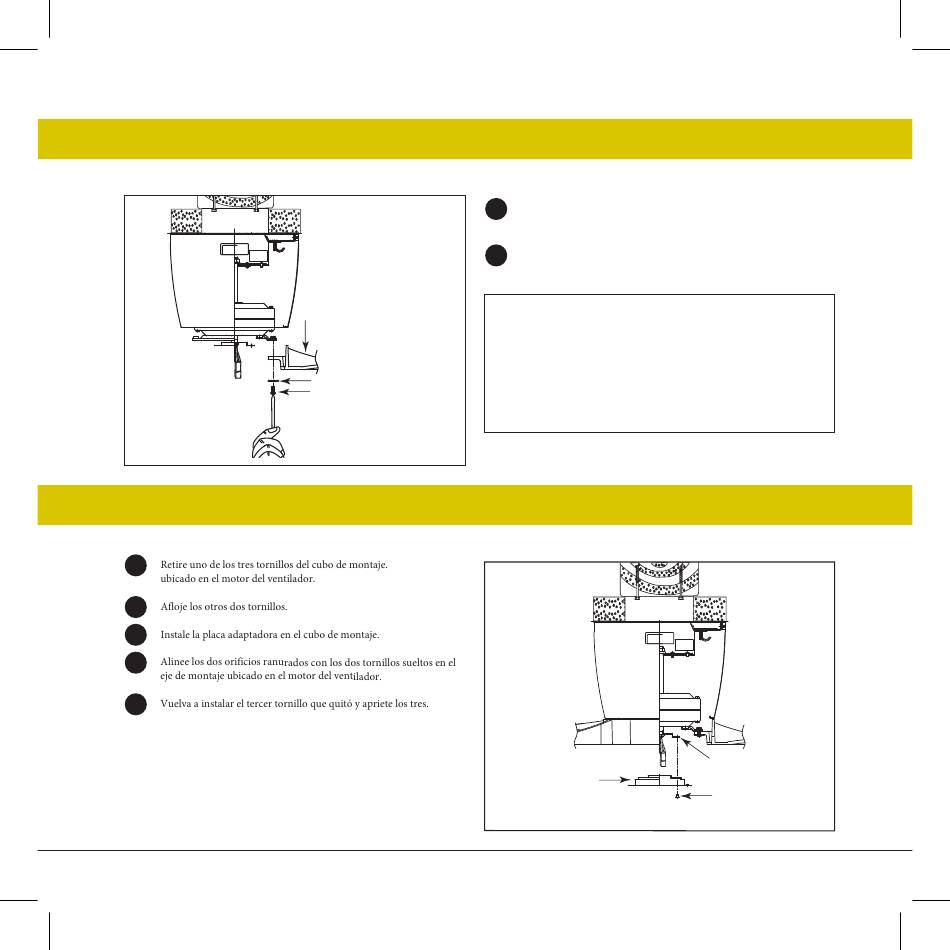 Retire uno de los tres tornillos del cubo de montaje. ubicado en el motor del ventilador.

Afloje los otros dos tornillos.

Instale la placa adaptadora en el cubo de montaje.

Alinee los dos orificios ranurados con los dos tornillos sueltos en el eje de montaje ubicado en el motor del ventilador.

Vuelva a instalar el tercer tornillo que quitó y apriete los tres.