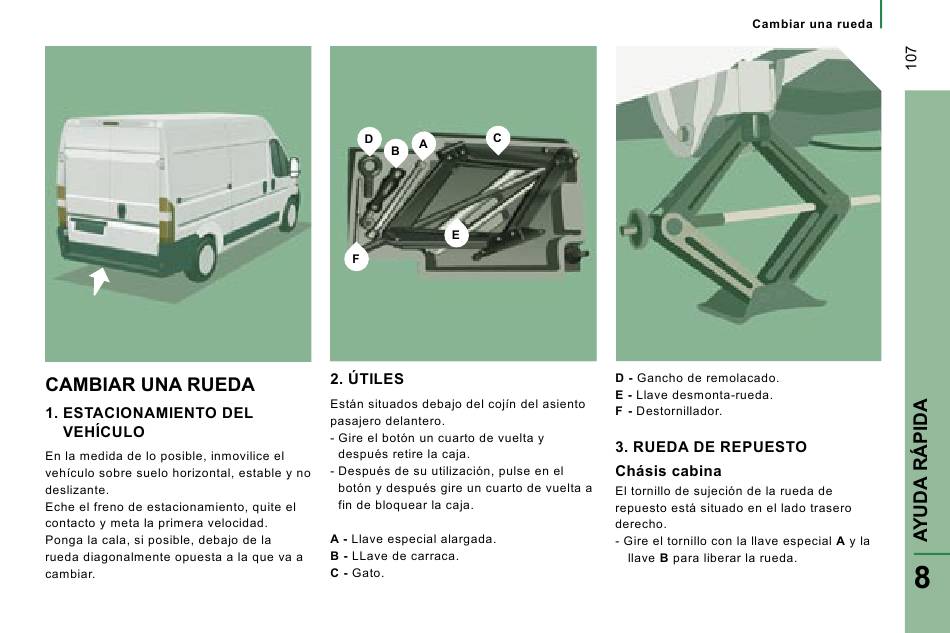 Cambiar una rueda

107

D
B
A
C
E
F

CAMBIAR UNA RUEDA

1. ESTACIONAMIENTO DEL VEHÍCULO

En la medida de lo posible, inmovilice el vehículo sobre suelo horizontal, estable y no deslizante.
Eche el freno de estacionamiento, quite el contacto y meta la primera velocidad.
Ponga la cala, si posible, debajo de la rueda diagonalmente opuesta a la que va a cambiar.

2. ÚTILES

Están situados debajo del cojín del asiento pasajero delantero.
- Gire el botón un cuarto de vuelta y después retire la caja.
- Después de su utilización, pulse en el botón y después gire un cuarto de vuelta a fin de bloquear la caja.

A - Llave especial alargada.
B - LLave de carraca.
C - Gato.

D - Gancho de remolacado.
E - Llave desmonta-rueda.
F - Destornillador.

3. RUEDA DE REPUESTO

Chásis cabina

El tornillo de sujeción de la rueda de repuesto está situado en el lado trasero derecho.
- Gire el tornillo con la llave especial A y la llave B para liberar la rueda.

AYUDA RÁPIDA

8