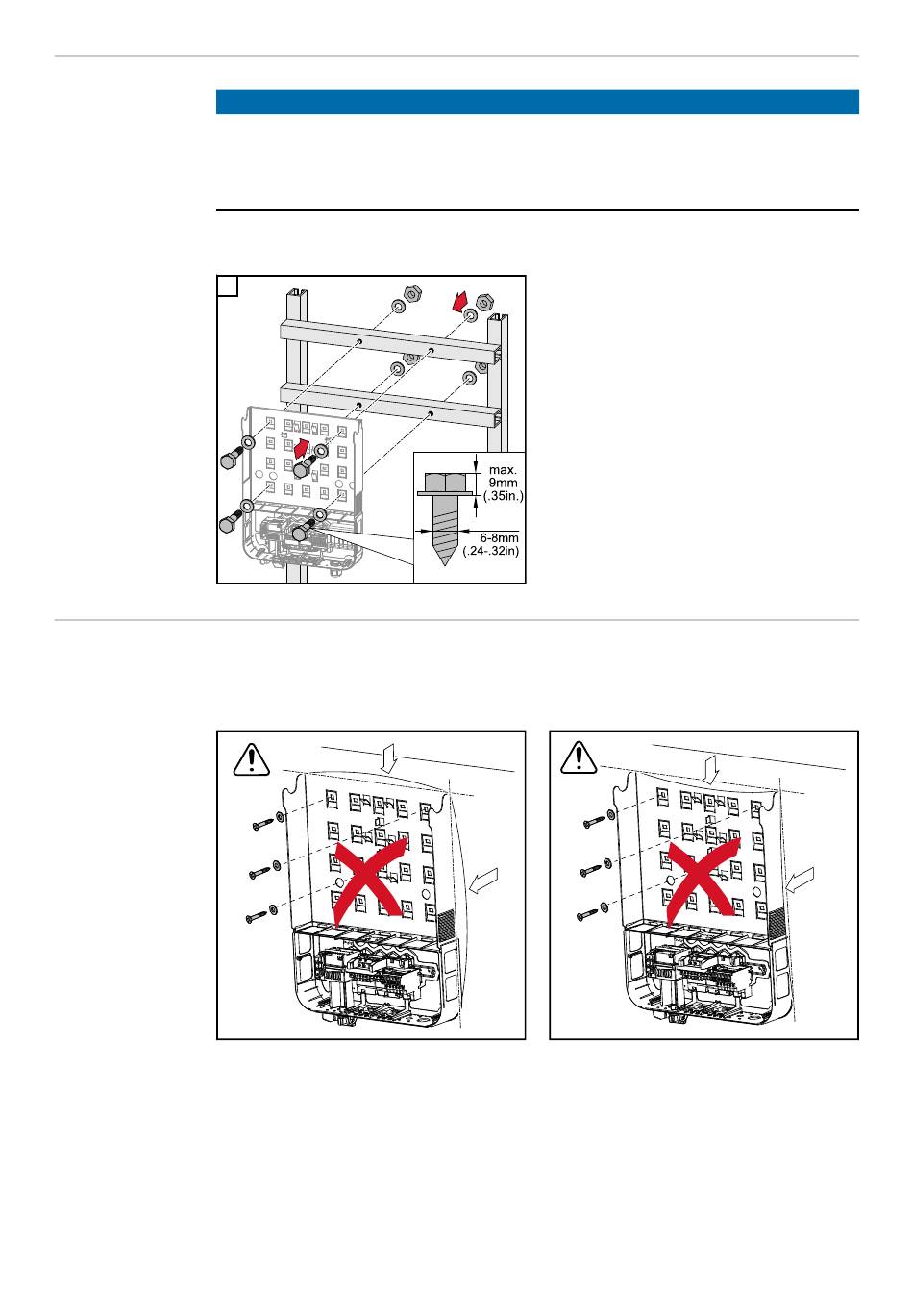 max. 9mm (.35in.)

6-8mm (.24-.32in)