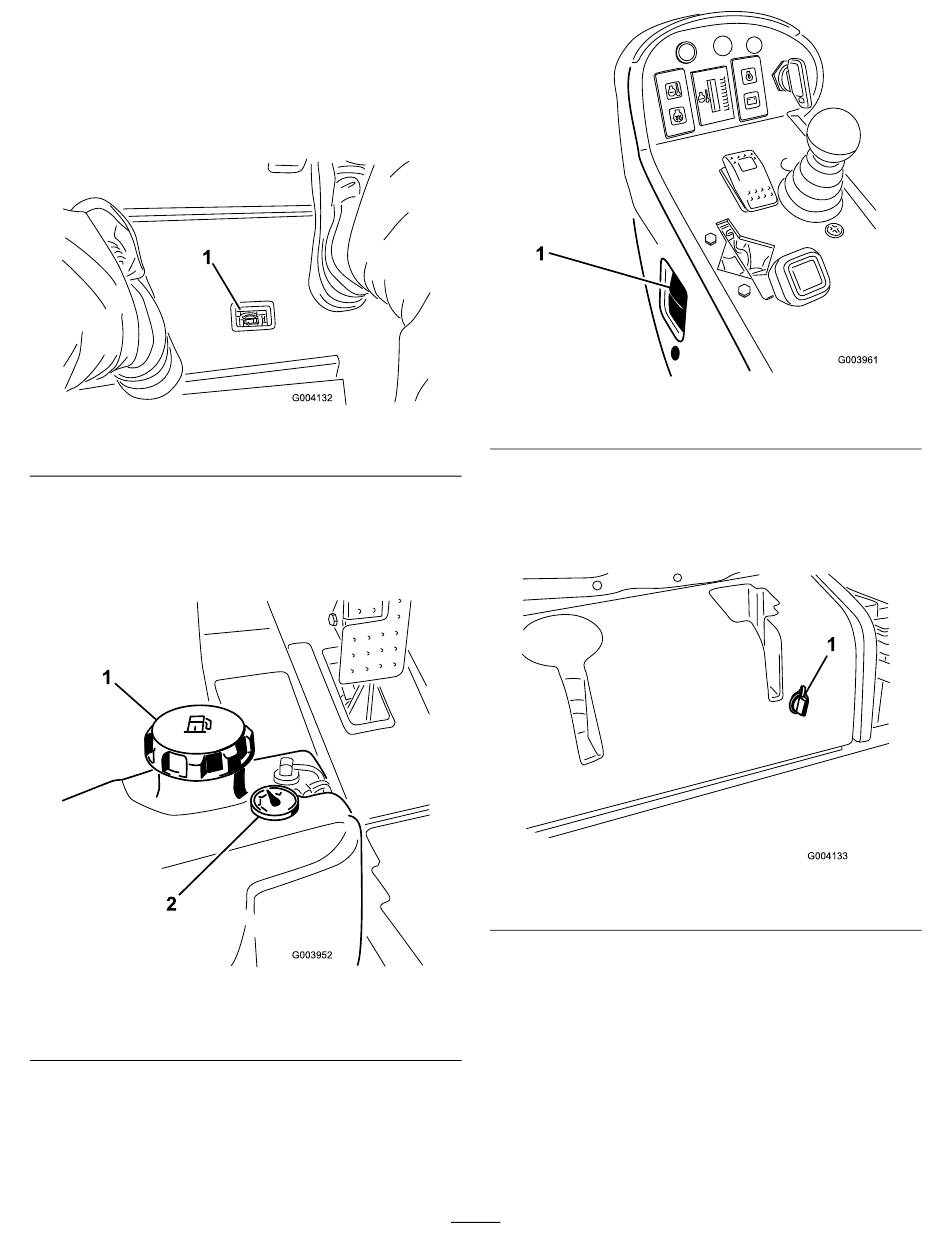 1

G004132

1

2

G003952

1

G003961

1

G004133