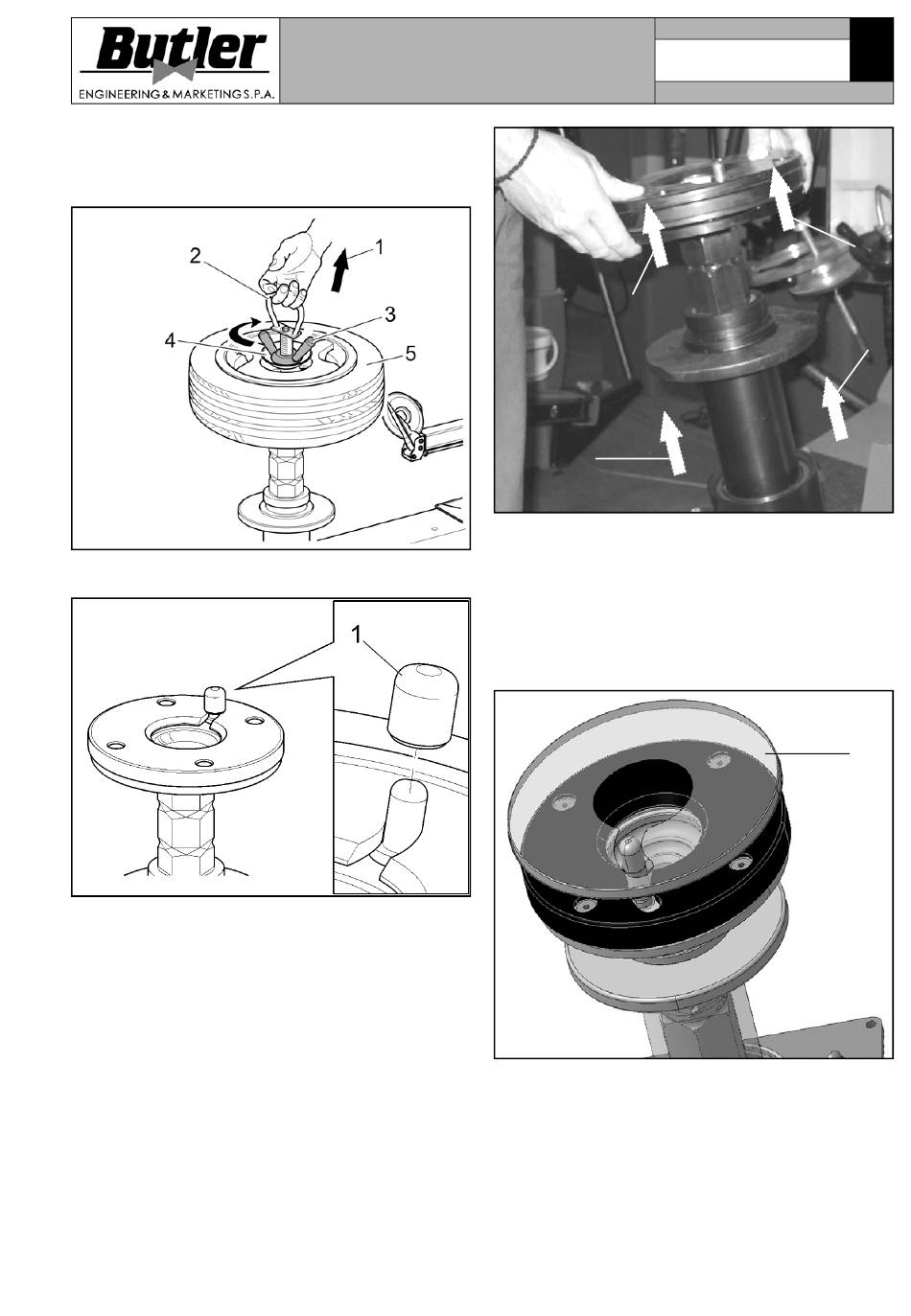 Butler
ENGINEERING & MARKETING S.P.A.

1
2
3
4
5

1