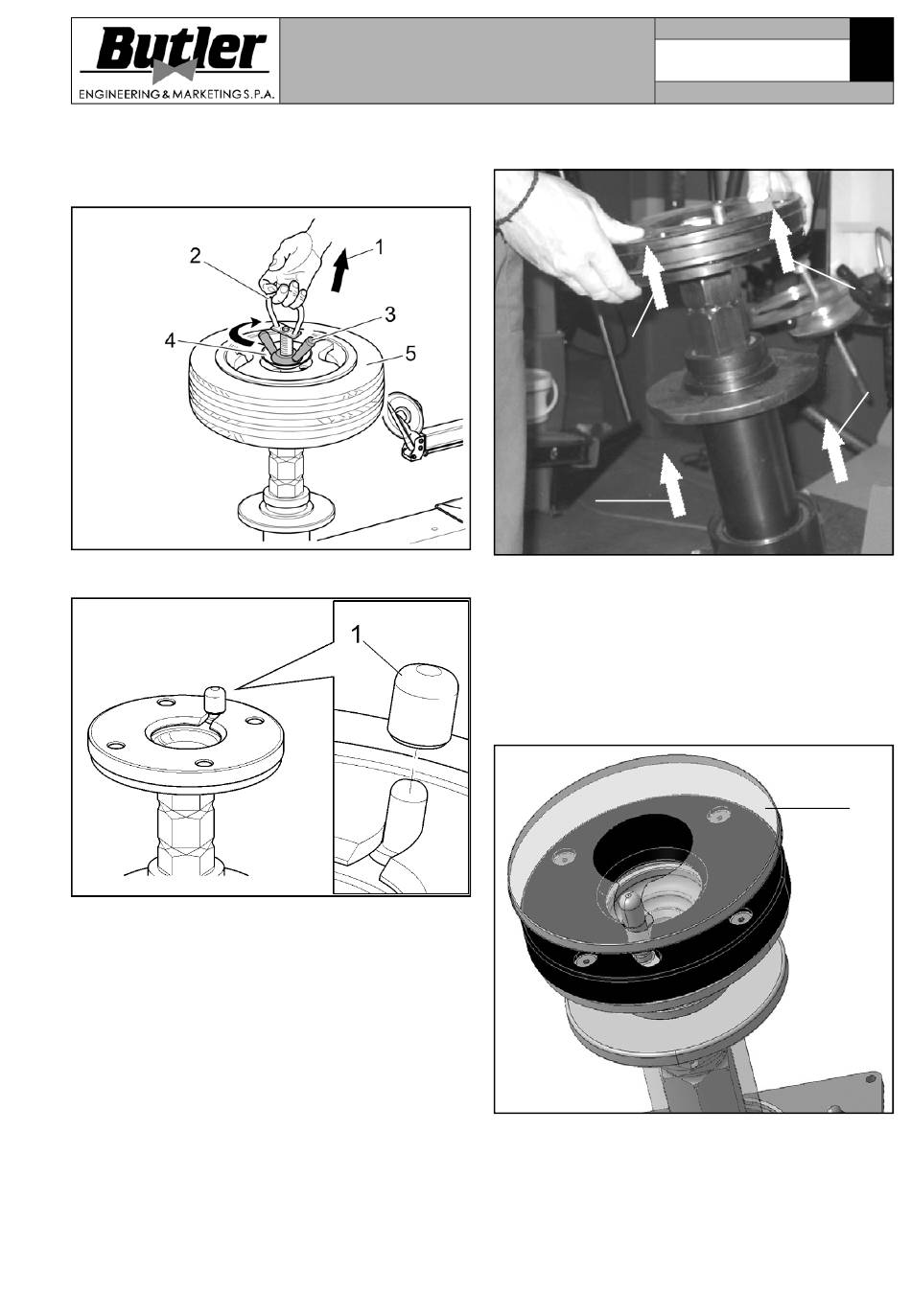 Butler
ENGINEERING & MARKETING S.P.A.

2
1
3
4
5

1