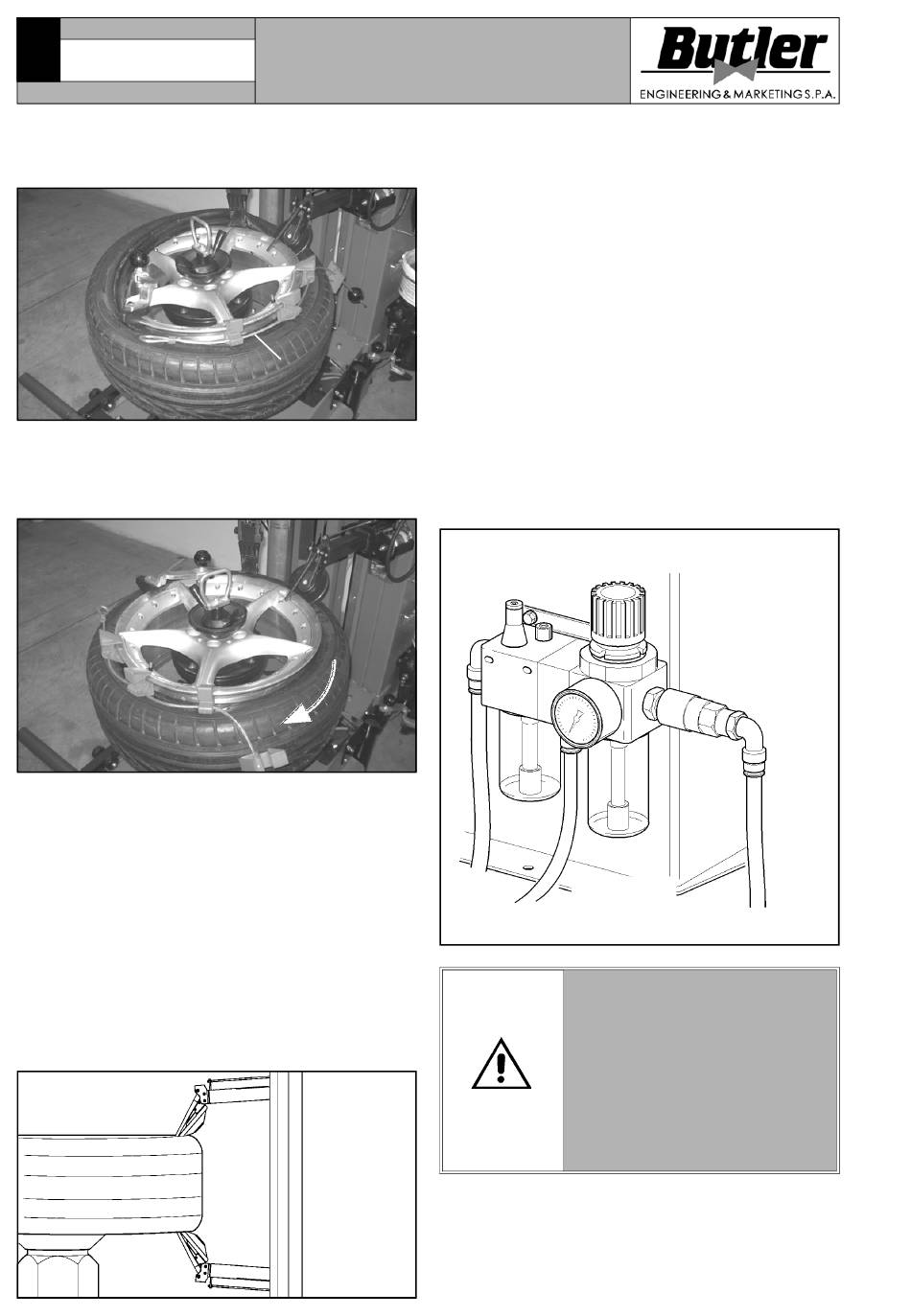 Butler
ENGINEERING & MARKETING S.P.A.