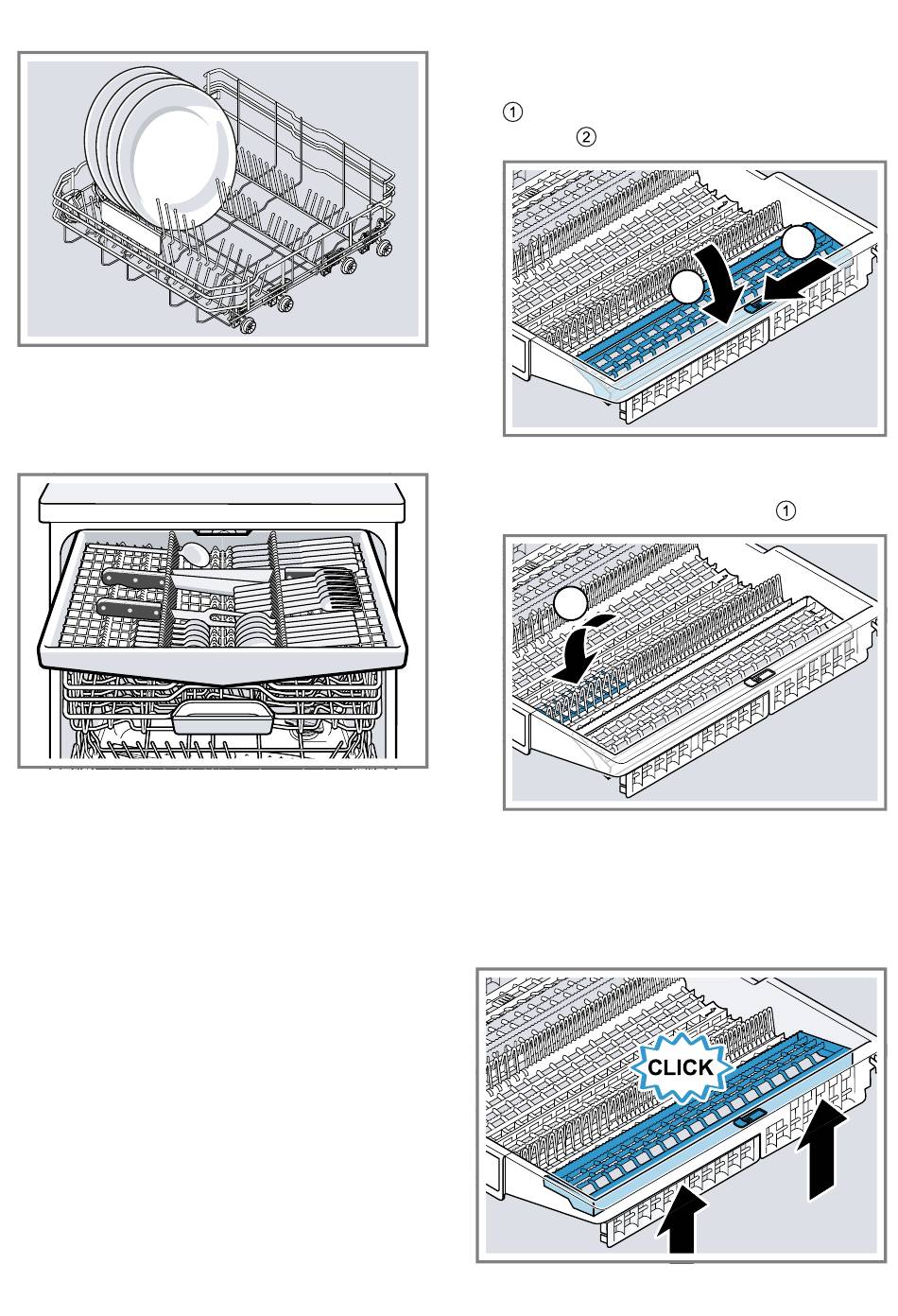 ①
②

①

CLICK