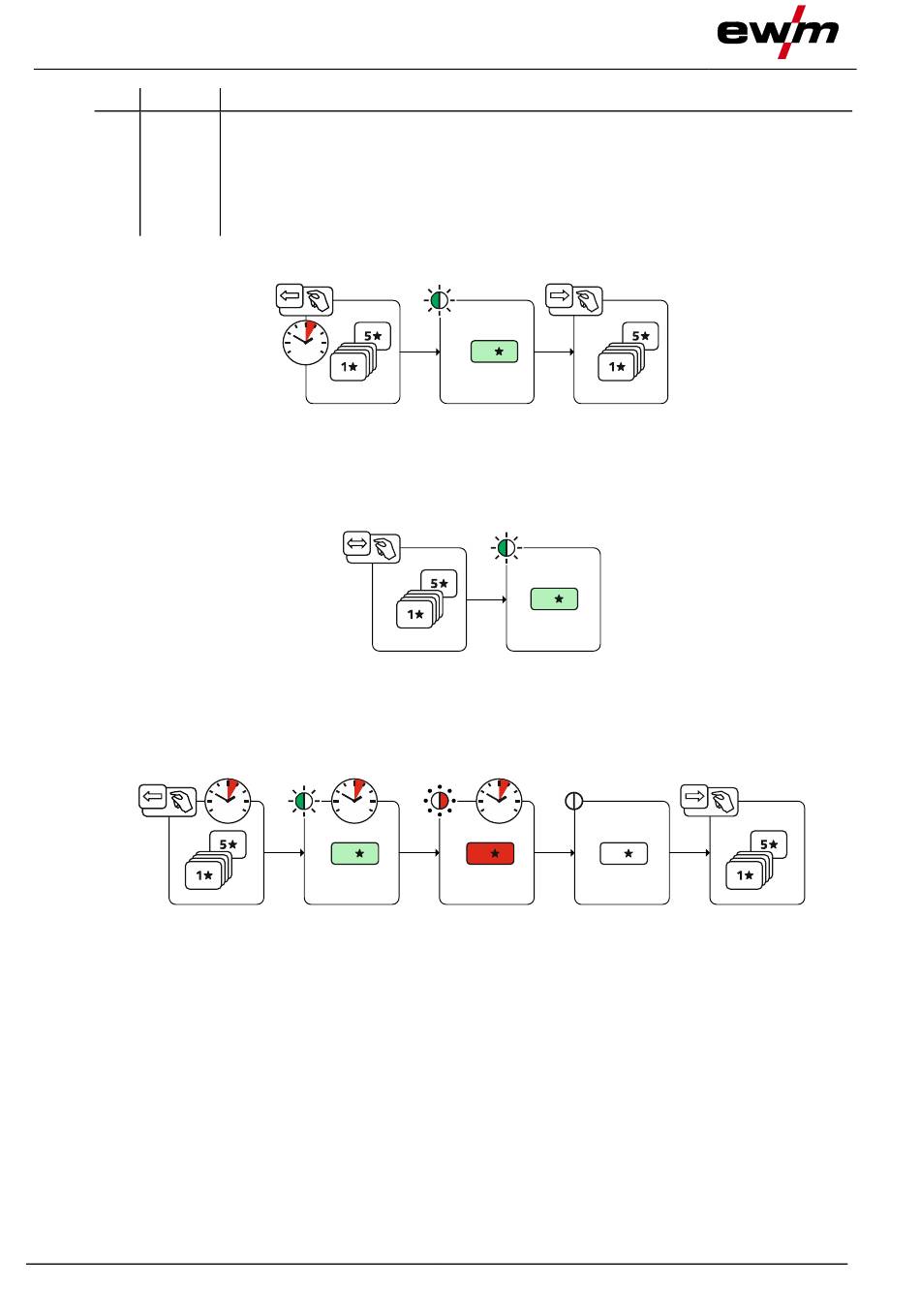 ewm

5★
1★
★
5★
1★

5★
1★
★

5★
1★
★
★
★
5★
1★