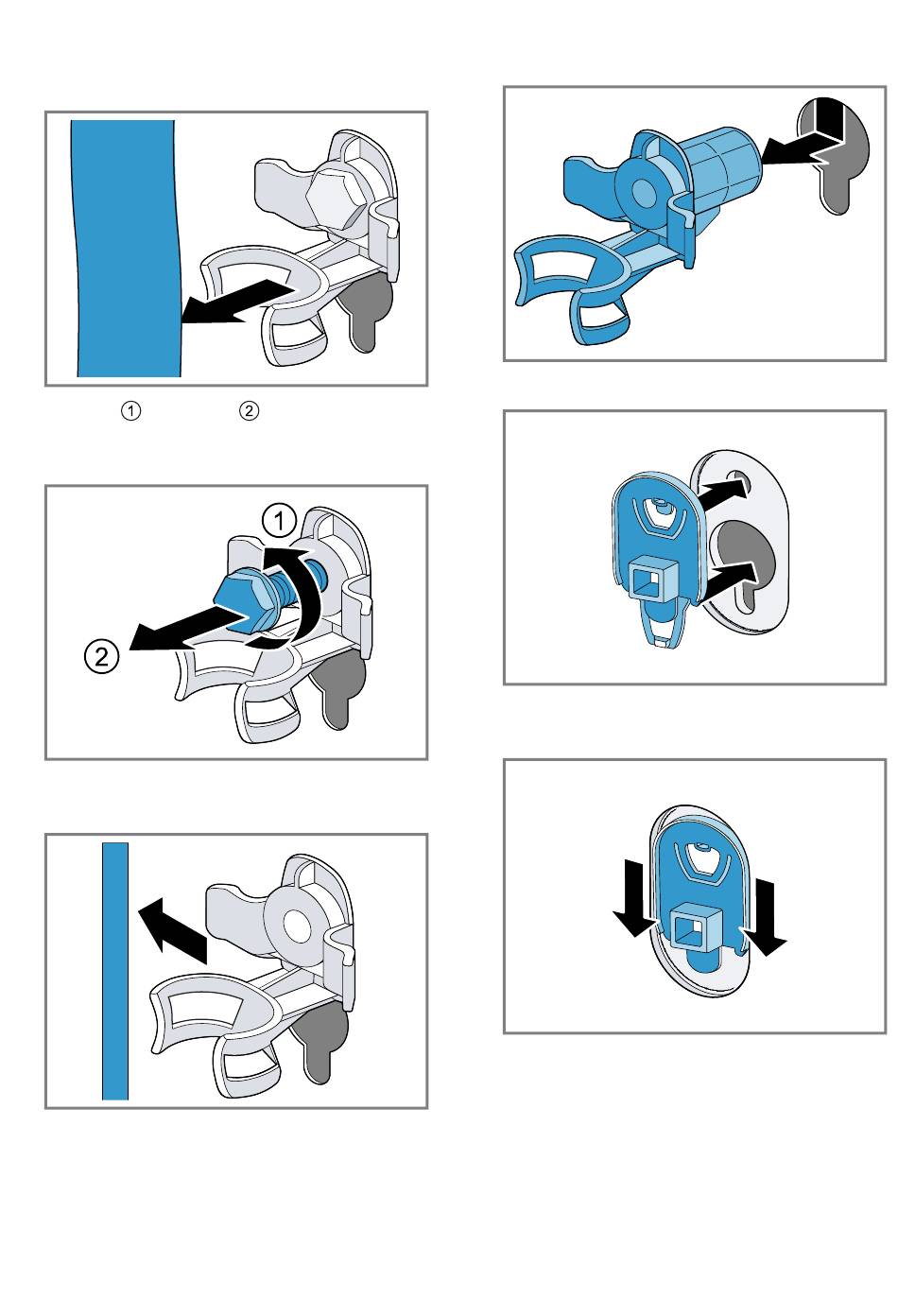 ① ②

①

②