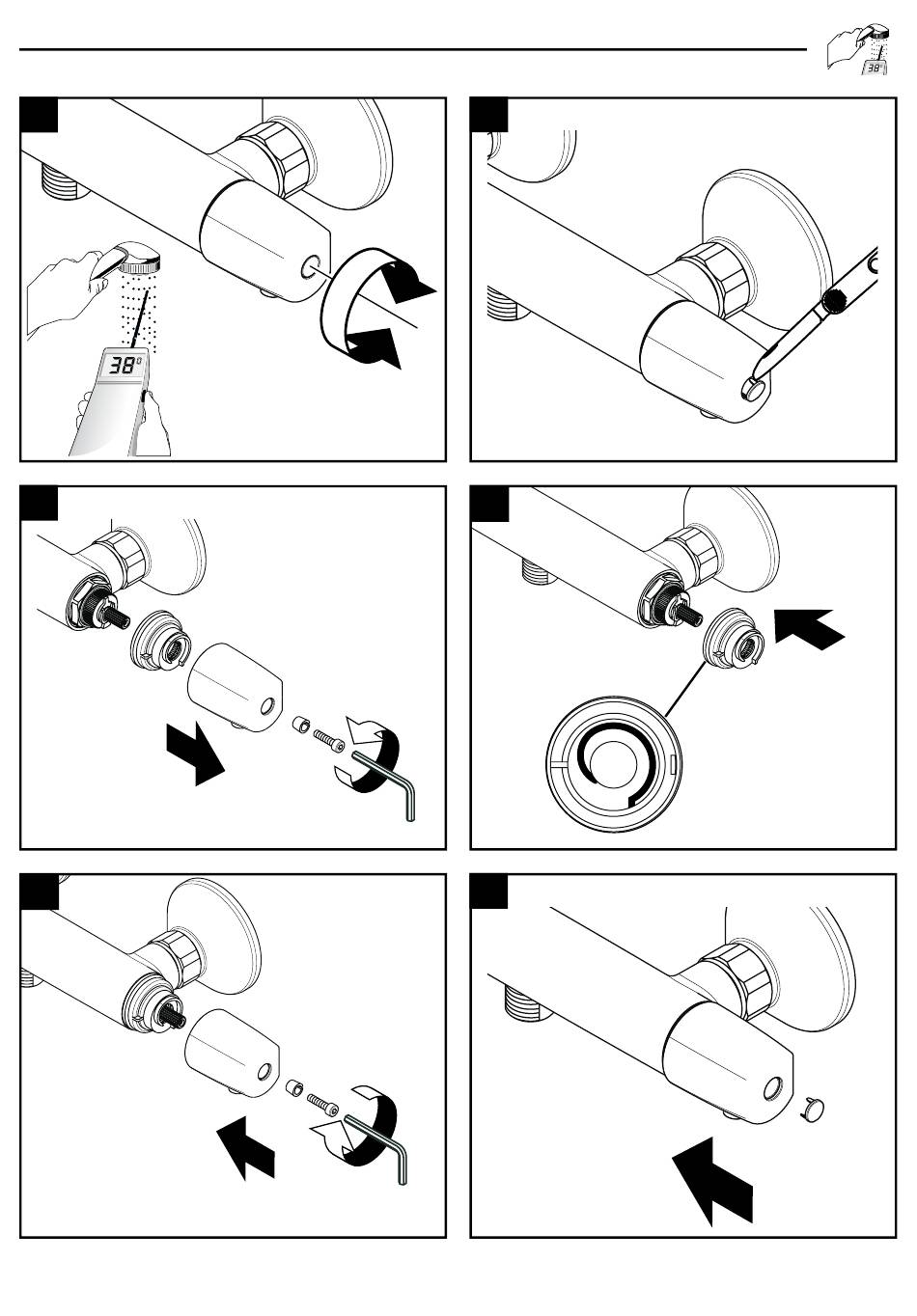 38°

38°