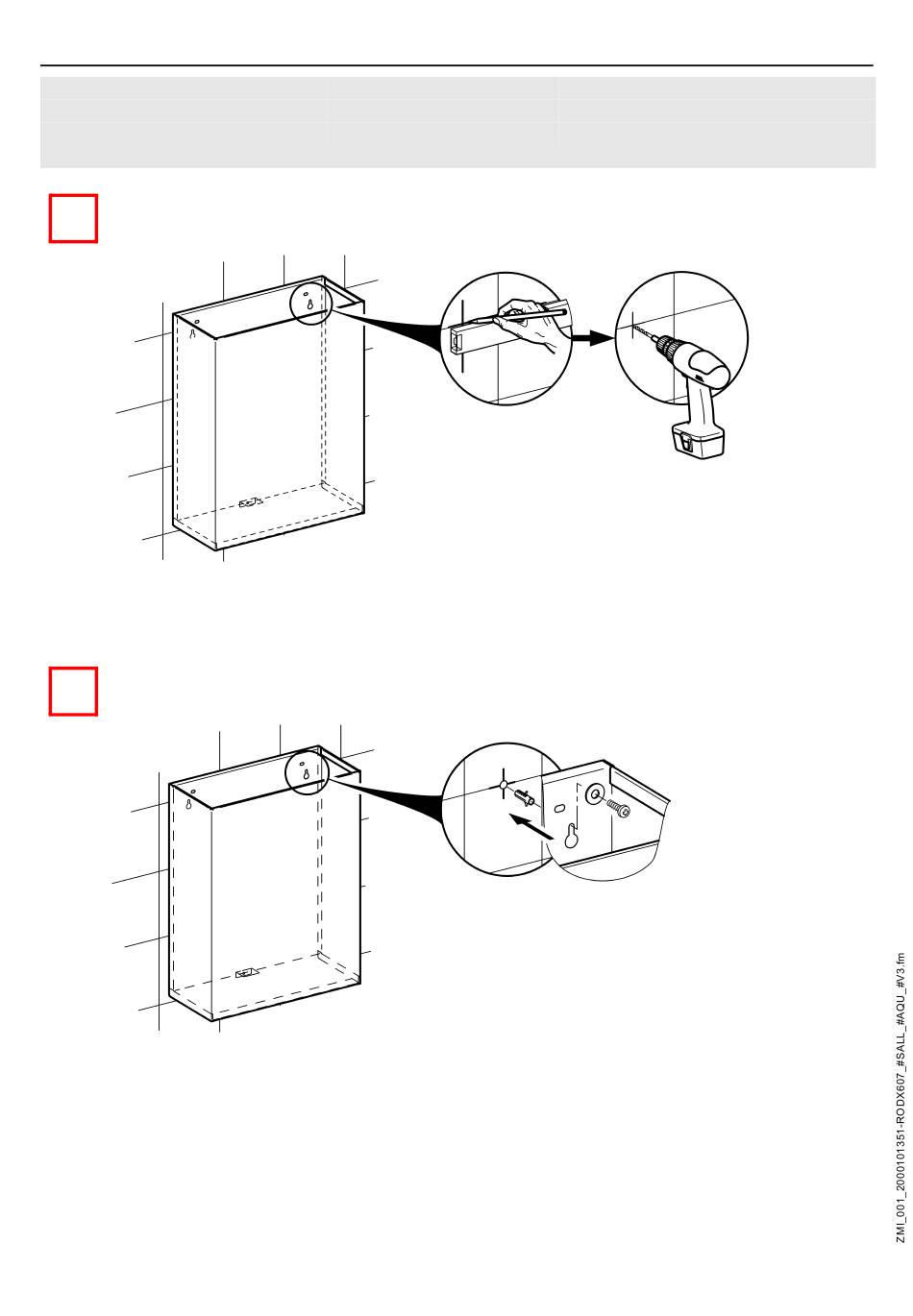 ZMI_001_2000101351-RODX607_#SALL_#AQU_#V3.fm