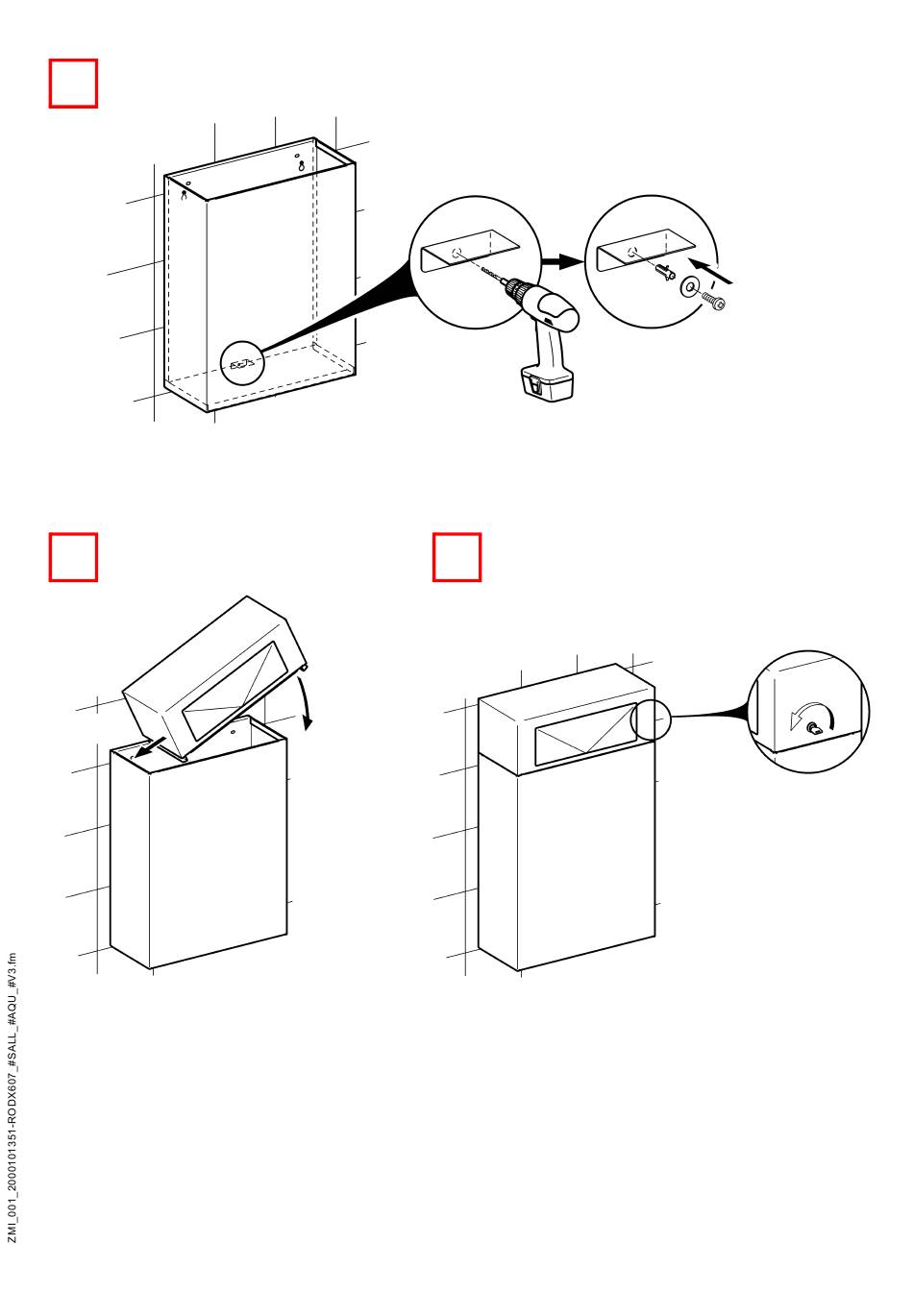 ZMI_001_2000101351-RODX607_#SALL_#AQU_#V3.fm