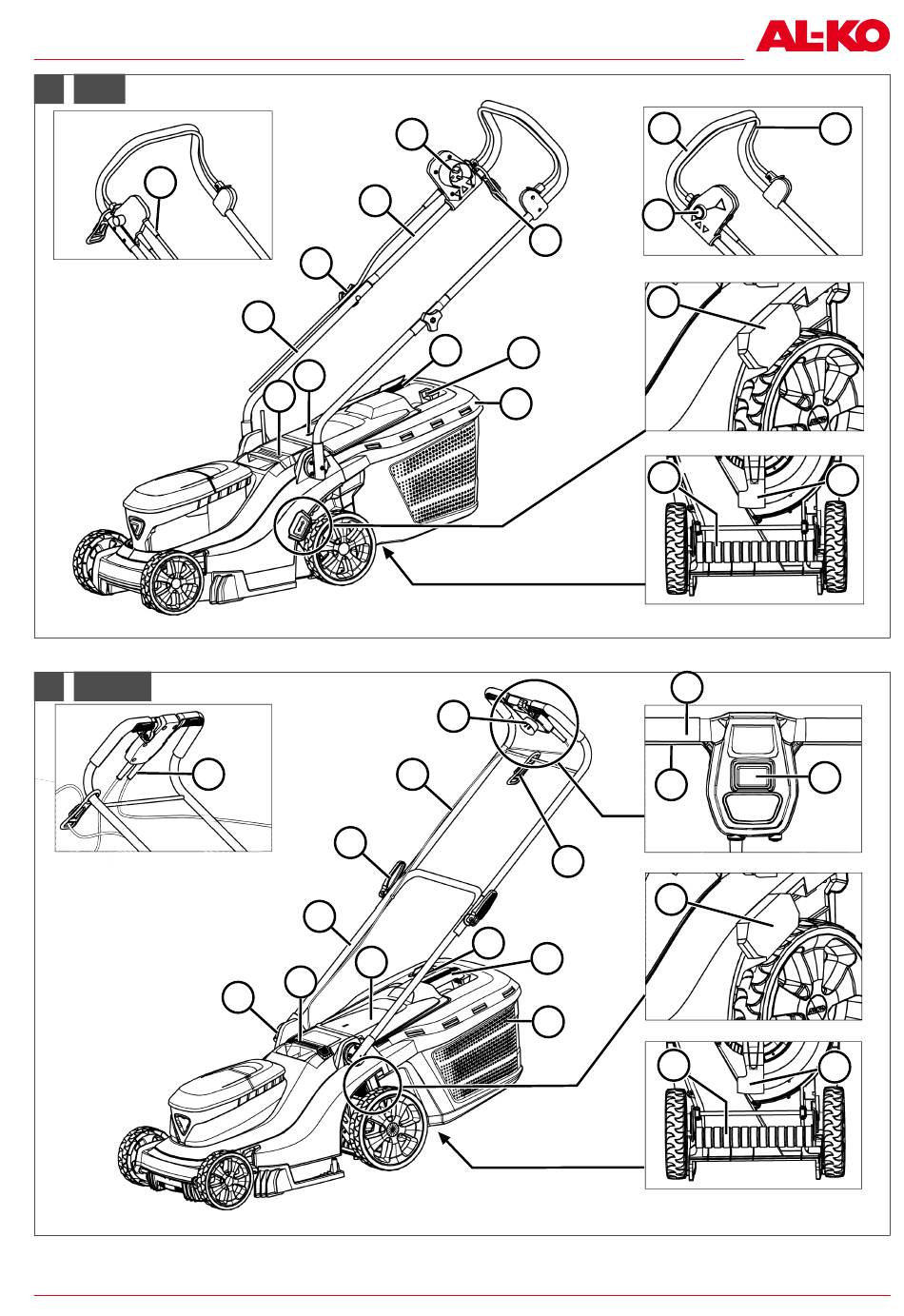 AL-KO