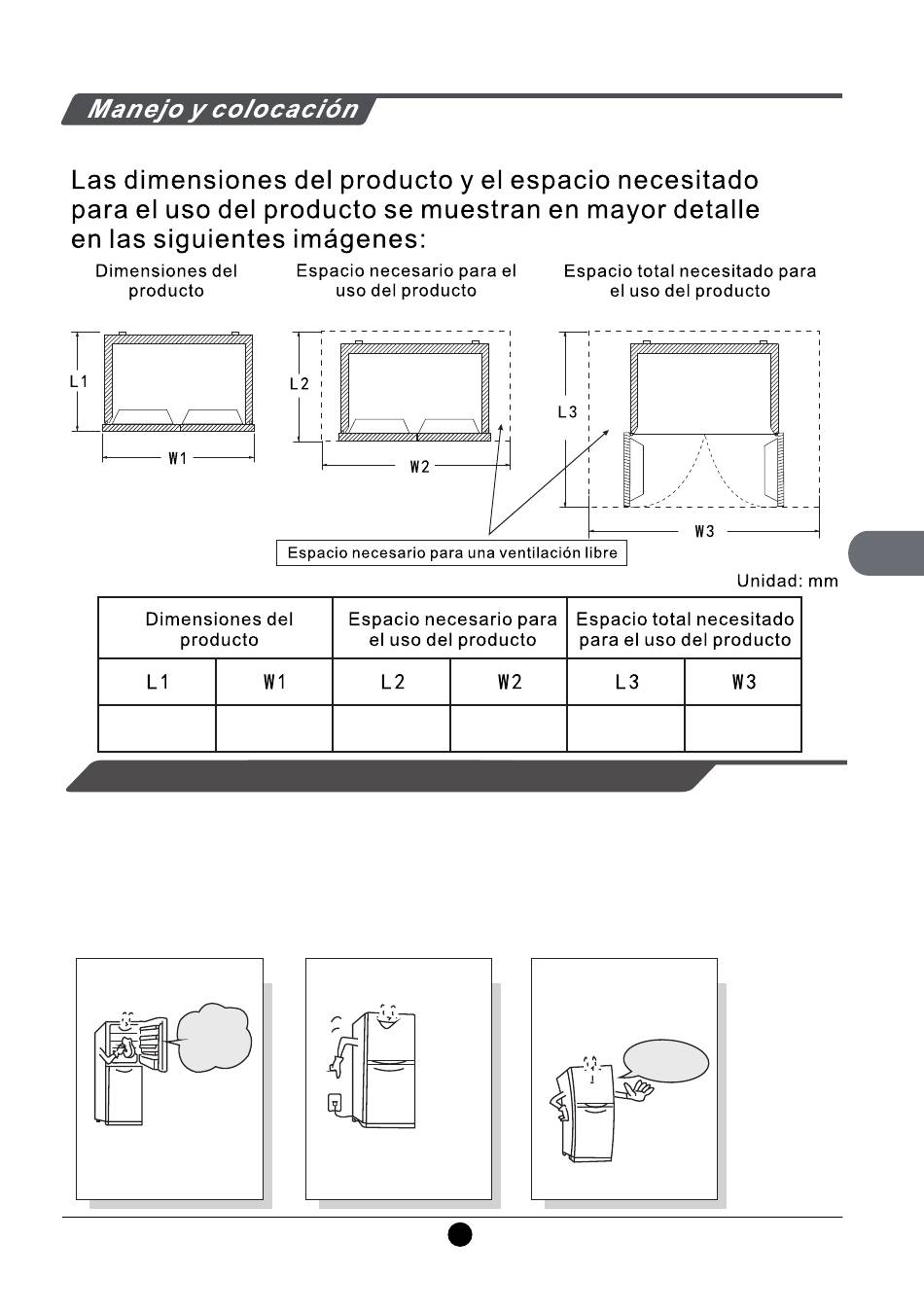 Manejo y colocación

Las dimensiones del producto y el espacio necesitado para el uso del producto se muestran en mayor detalle en las siguientes imágenes:

Dimensiones del producto

Espacio necesario para el uso del producto

Espacio total necesitado para el uso del producto

L1

W1

L2

W2

L3

W3

Espacio necesario para una ventilación libre

Unidad: mm

| Dimensiones del producto | | Espacio necesario para el uso del producto | | Espacio total necesitado para el uso del producto | |
|---|---|---|---|---|---|
| L1 | W1 | L2 | W2 | L3 | W3 |
| | | | | | |