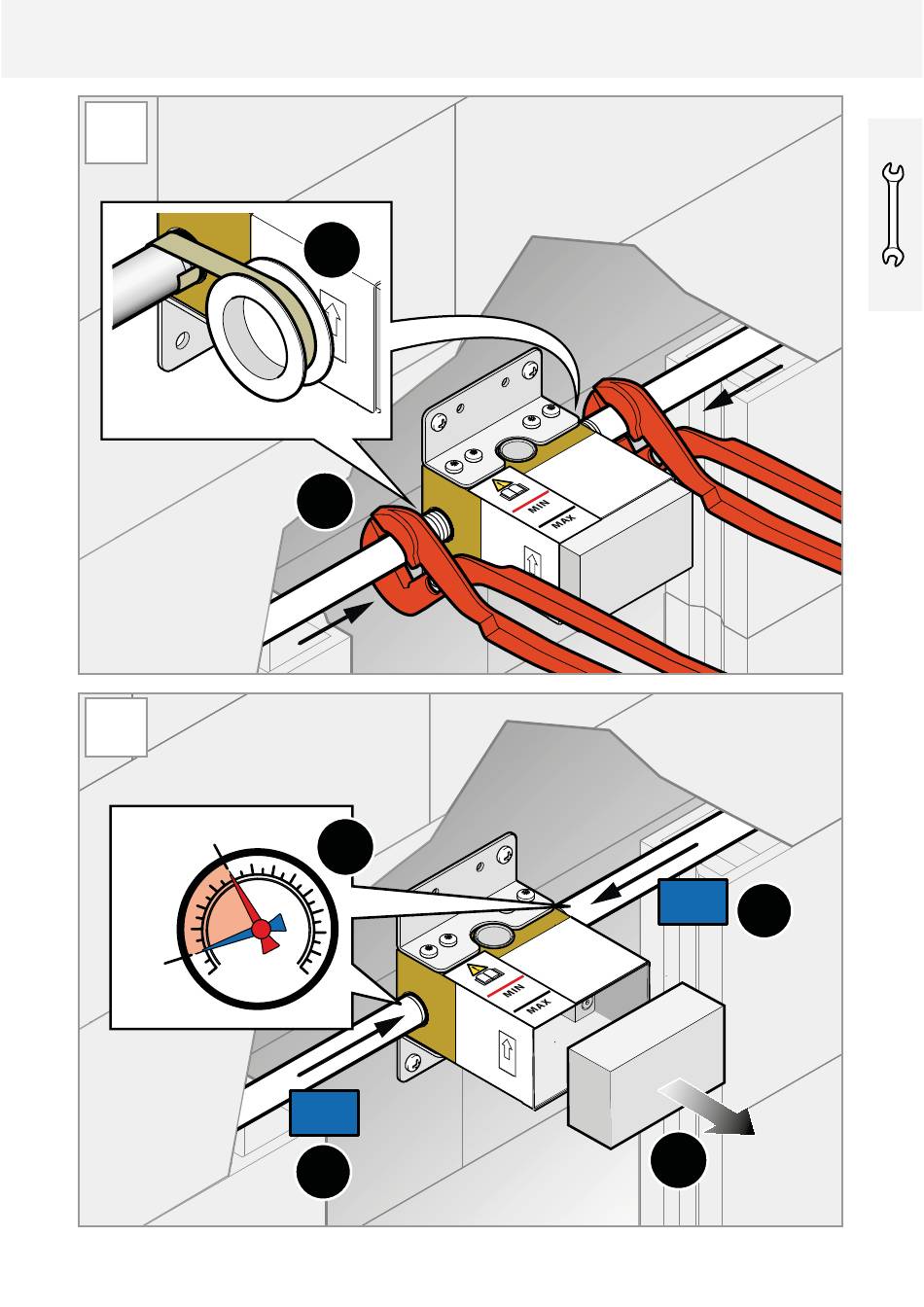 MIN
MAX

MIN
MAX