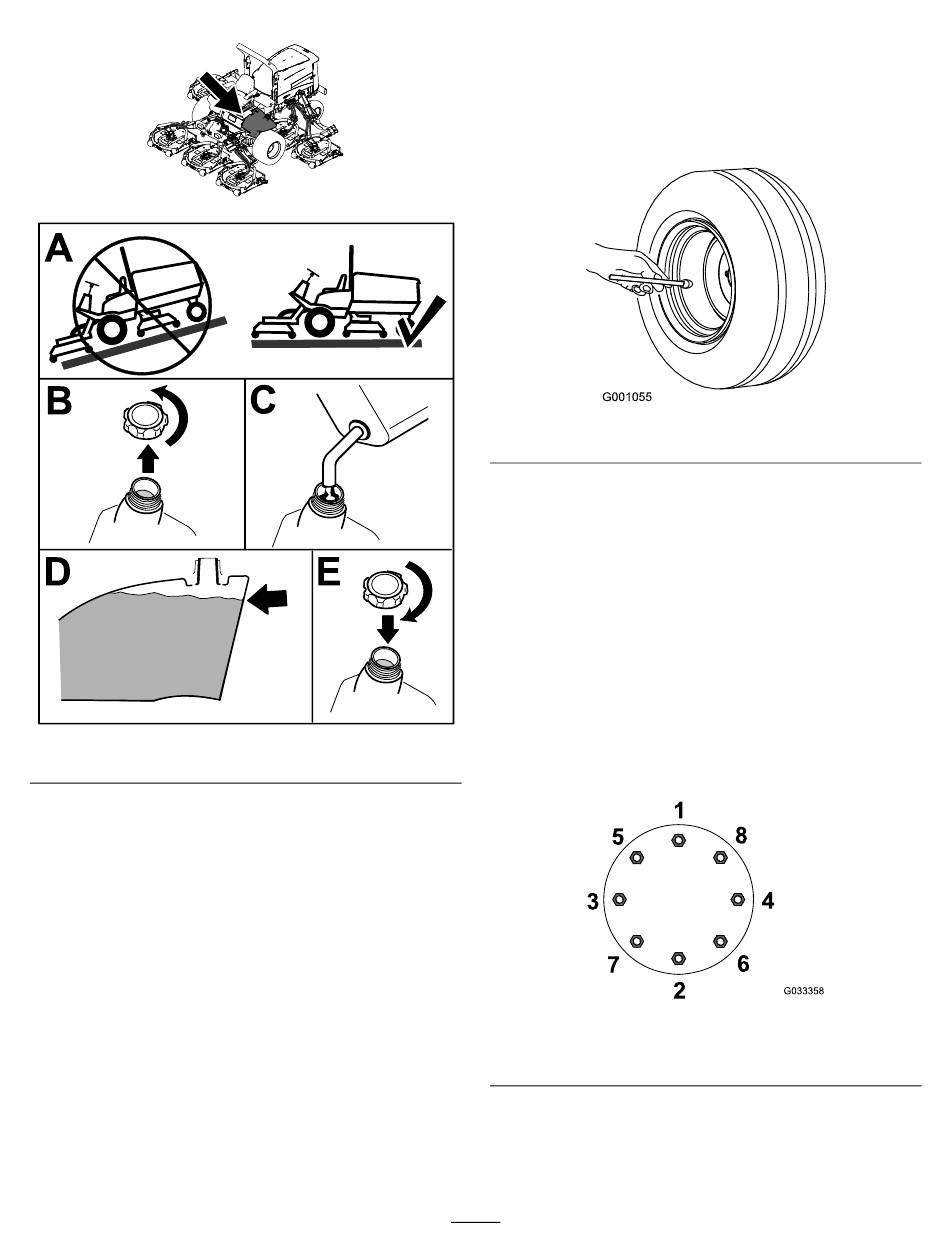 A

B

C

D

E

G001055

1
5
8
3
4
7
6
2

G033358