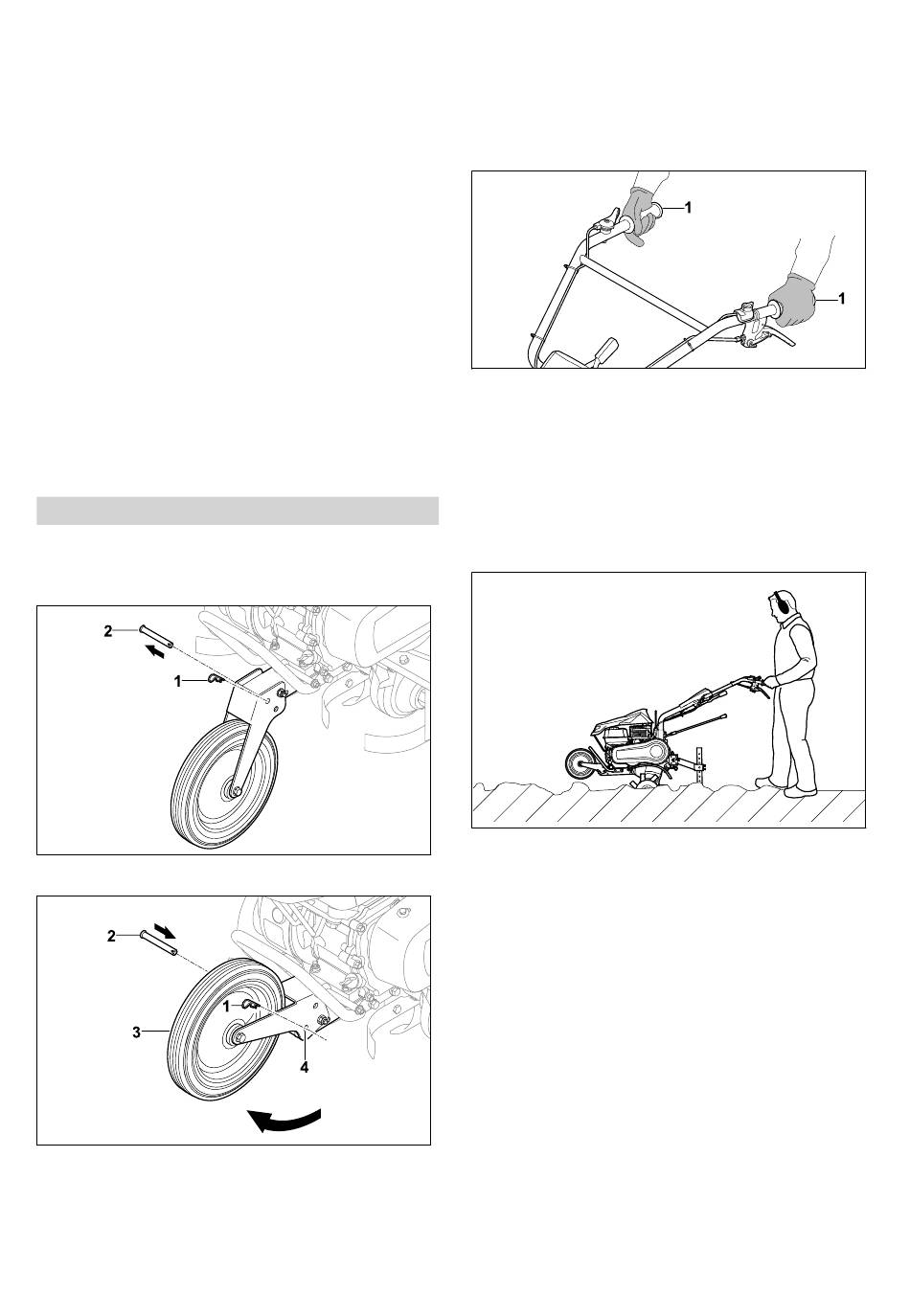 1

1

2

1

2

1

3

4