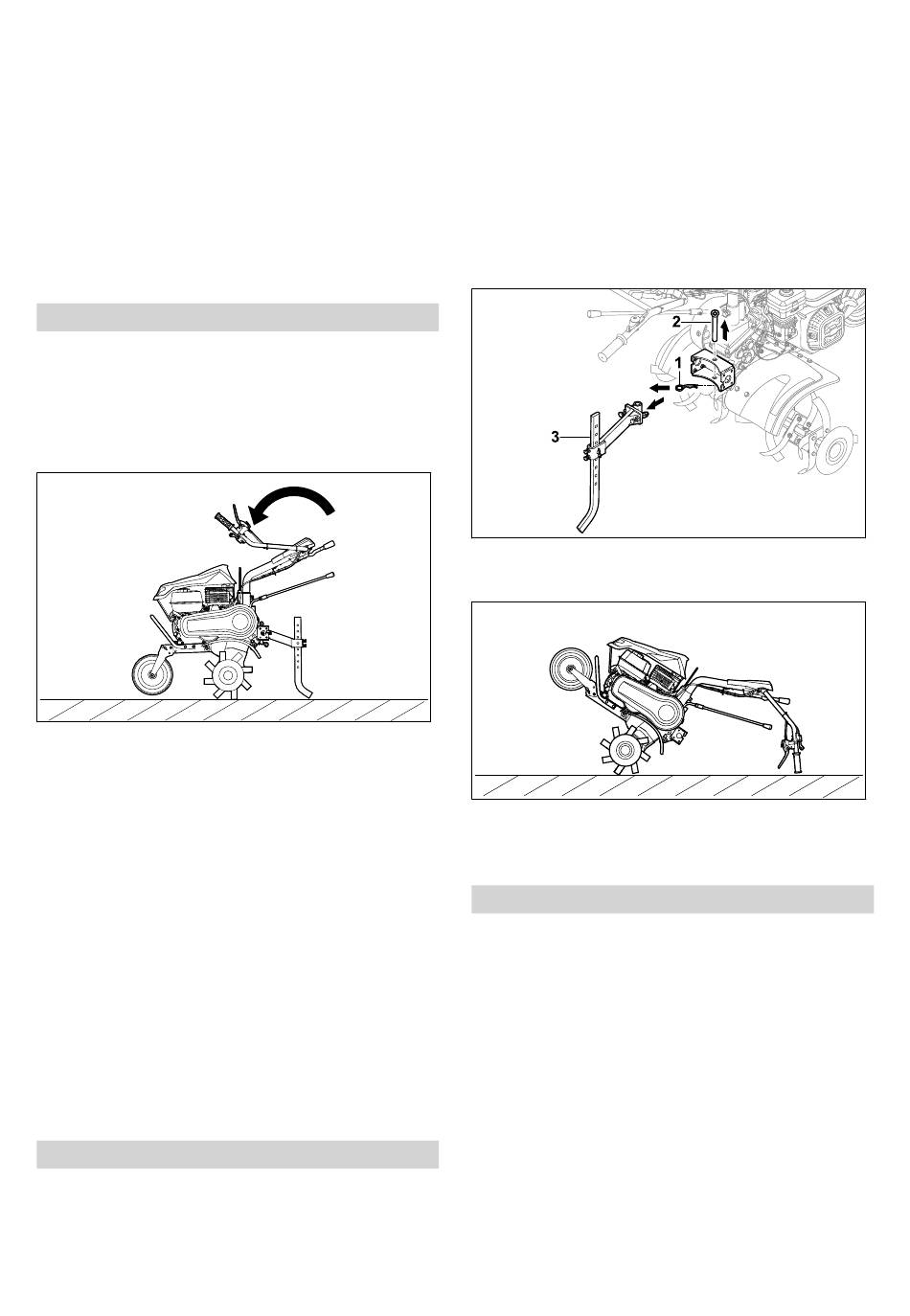 2

1

3