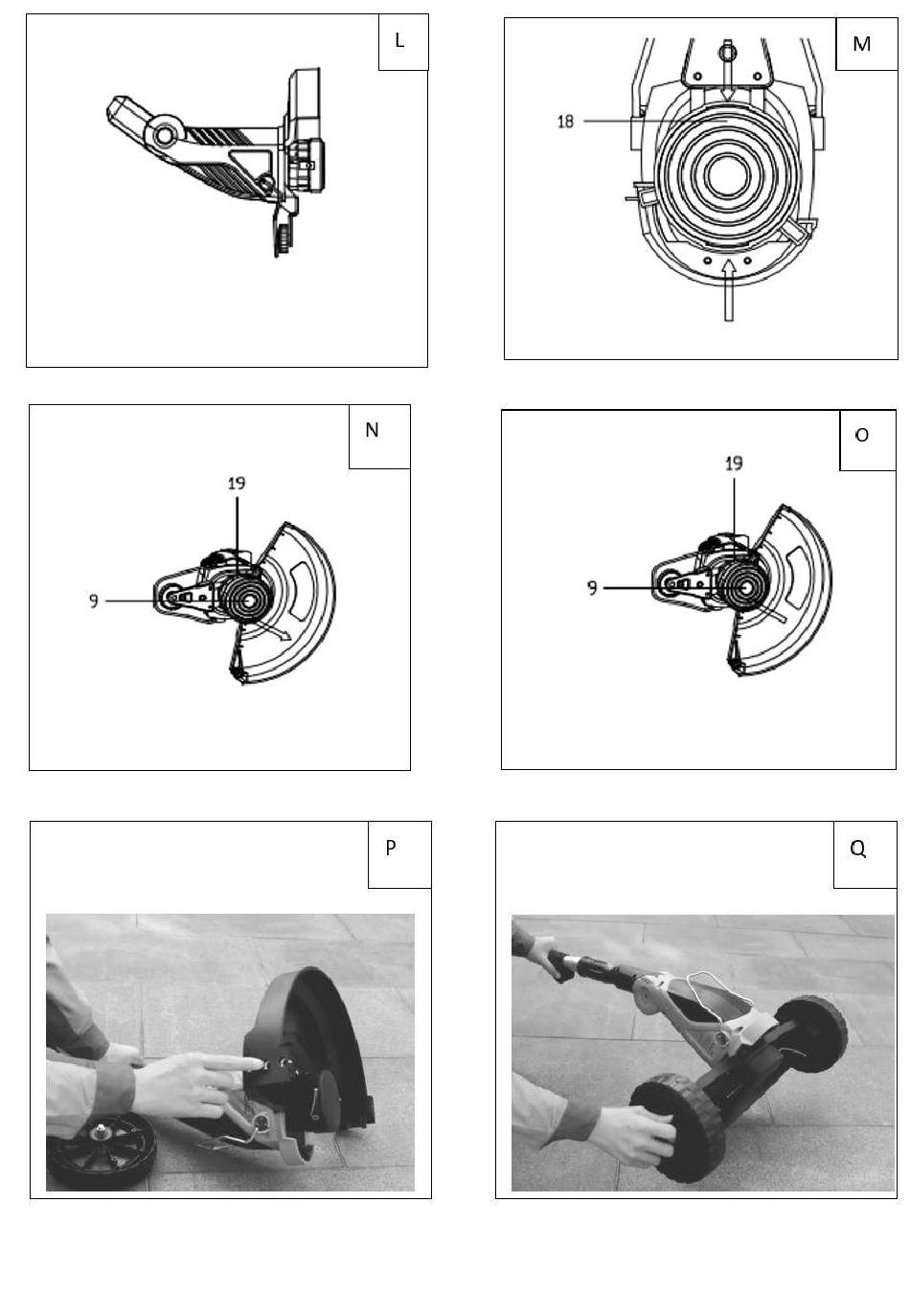 L

M

18

N

19

9

O

19

9

P

Q