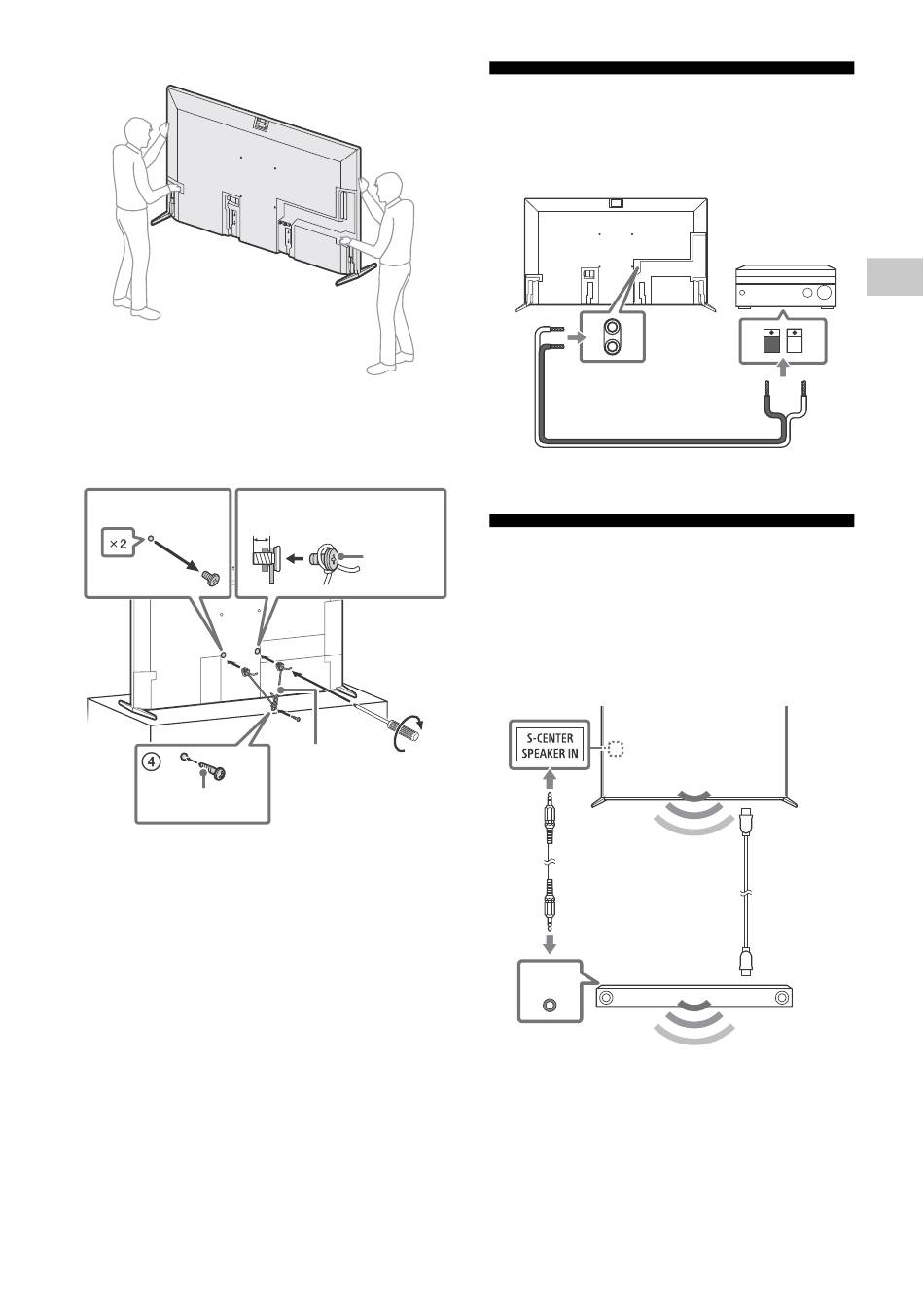 ×2

④

S-CENTER SPEAKER IN