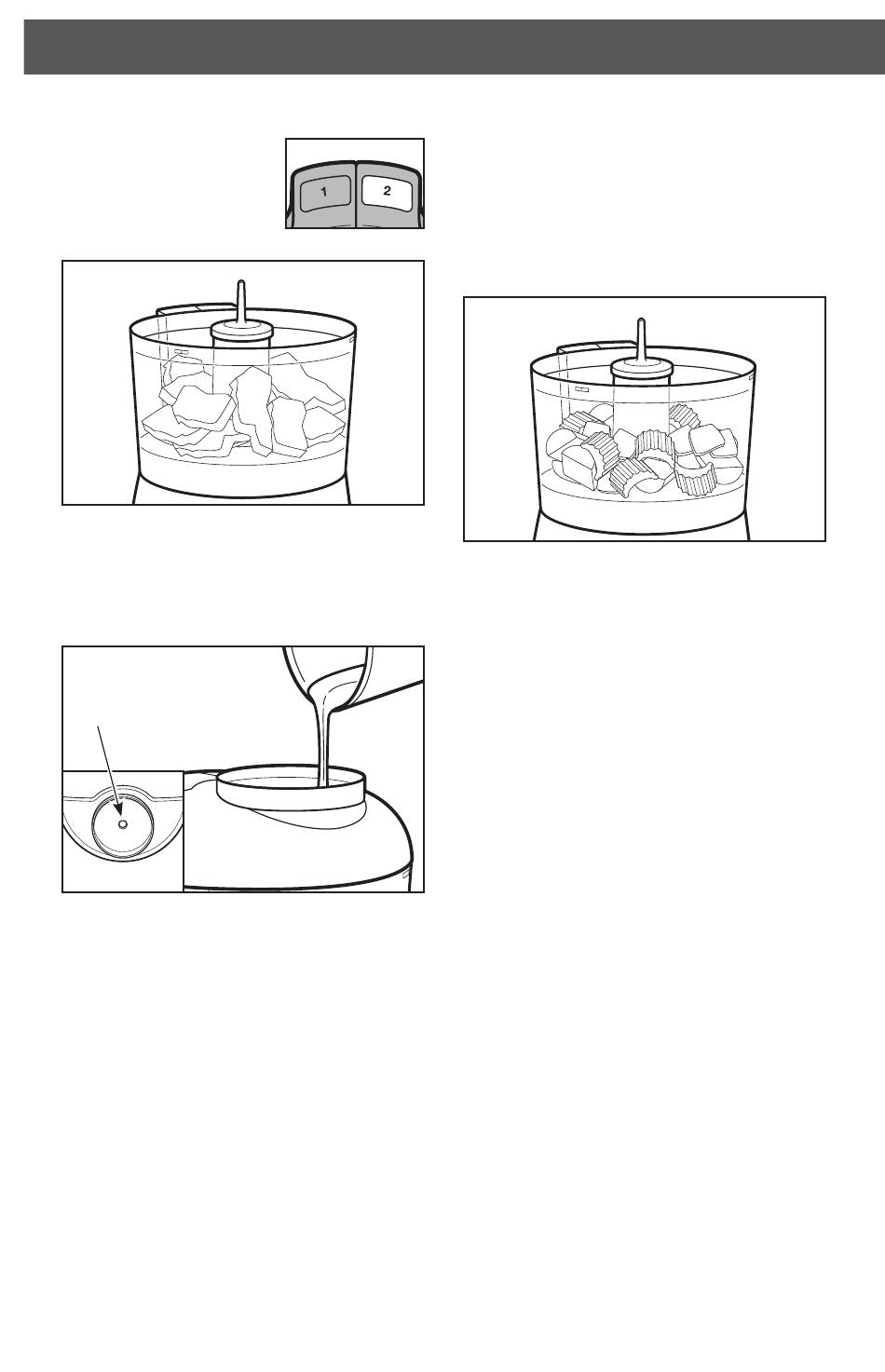 1
2