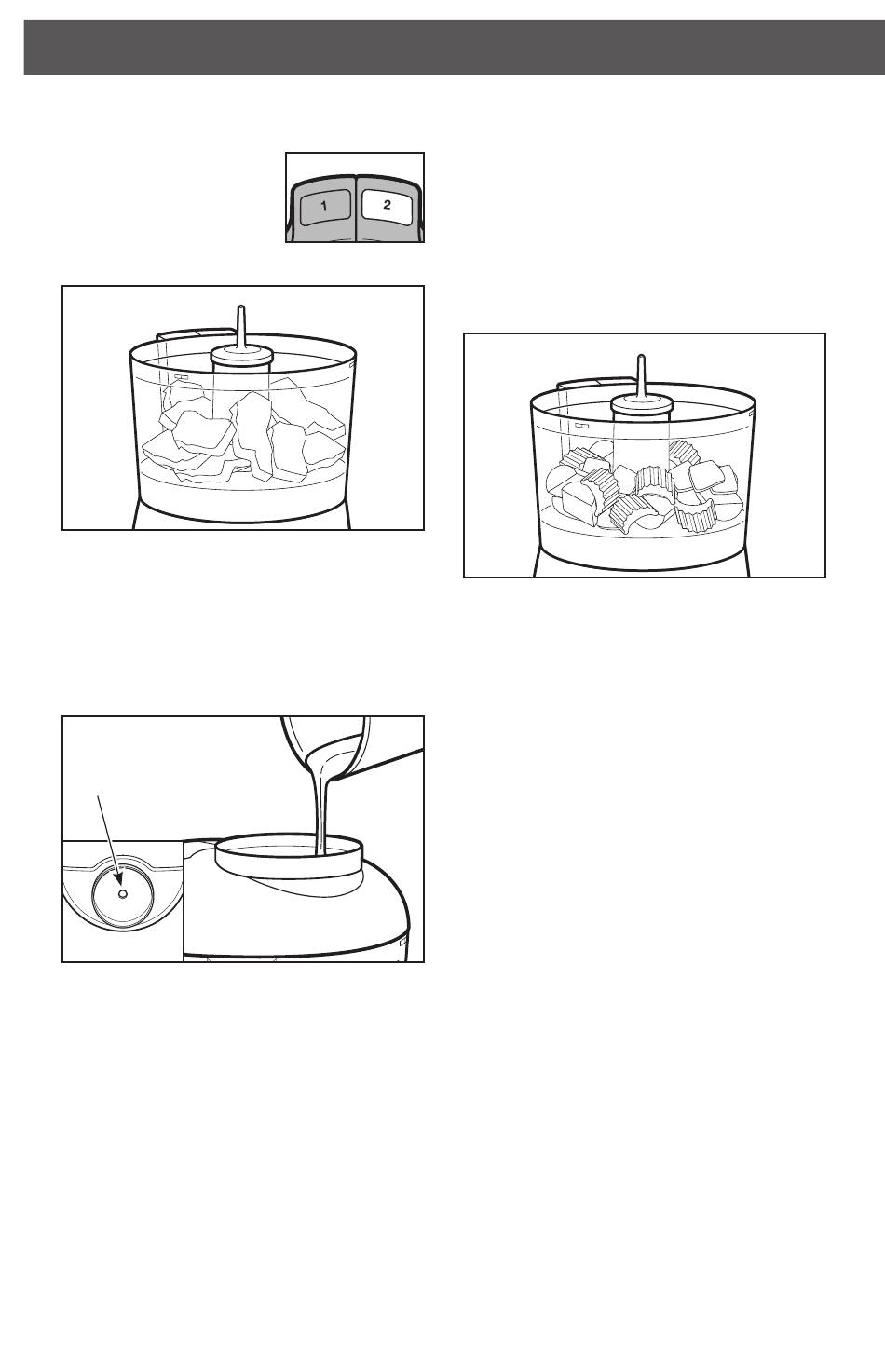 1

2