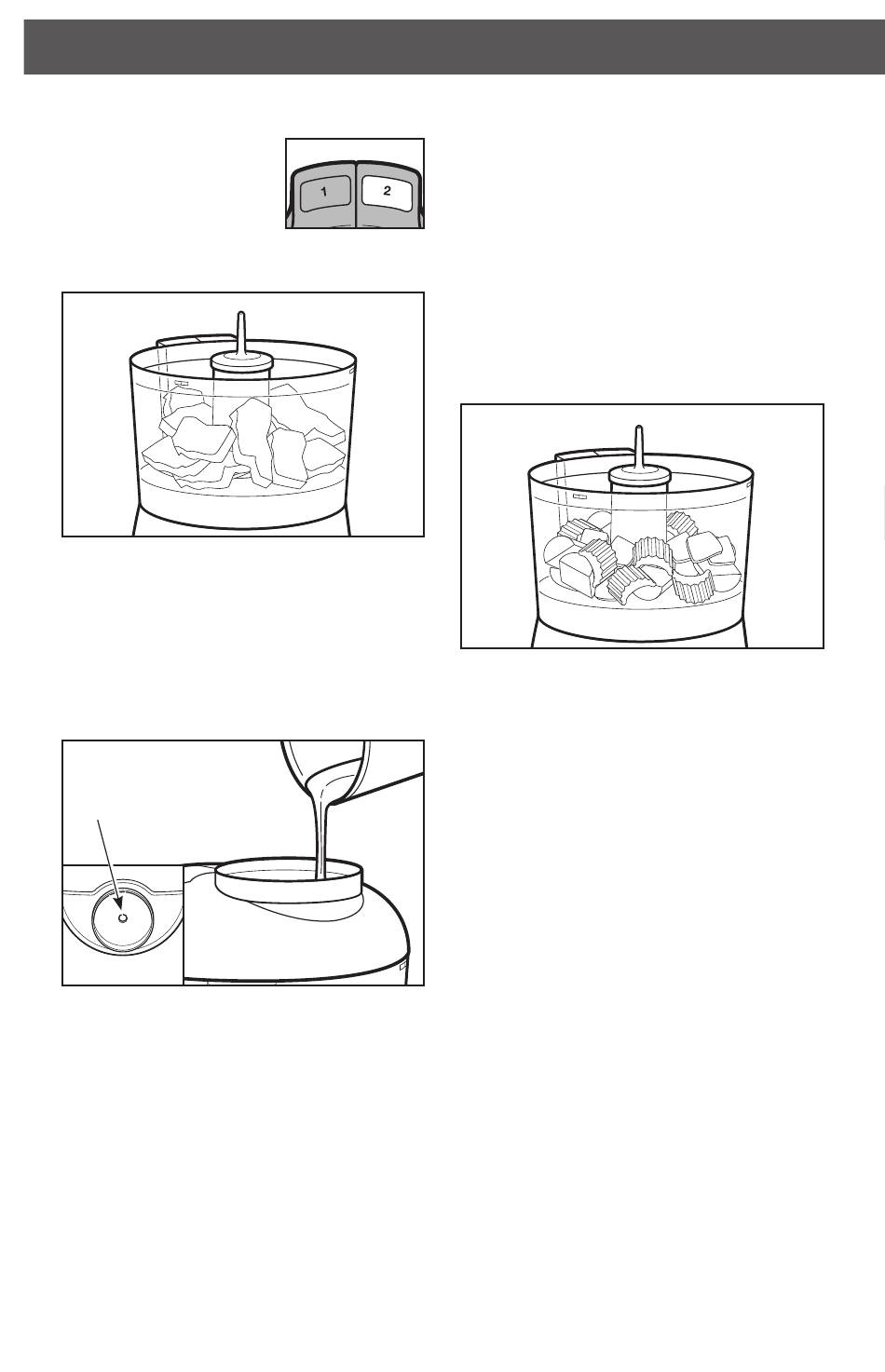 1
2