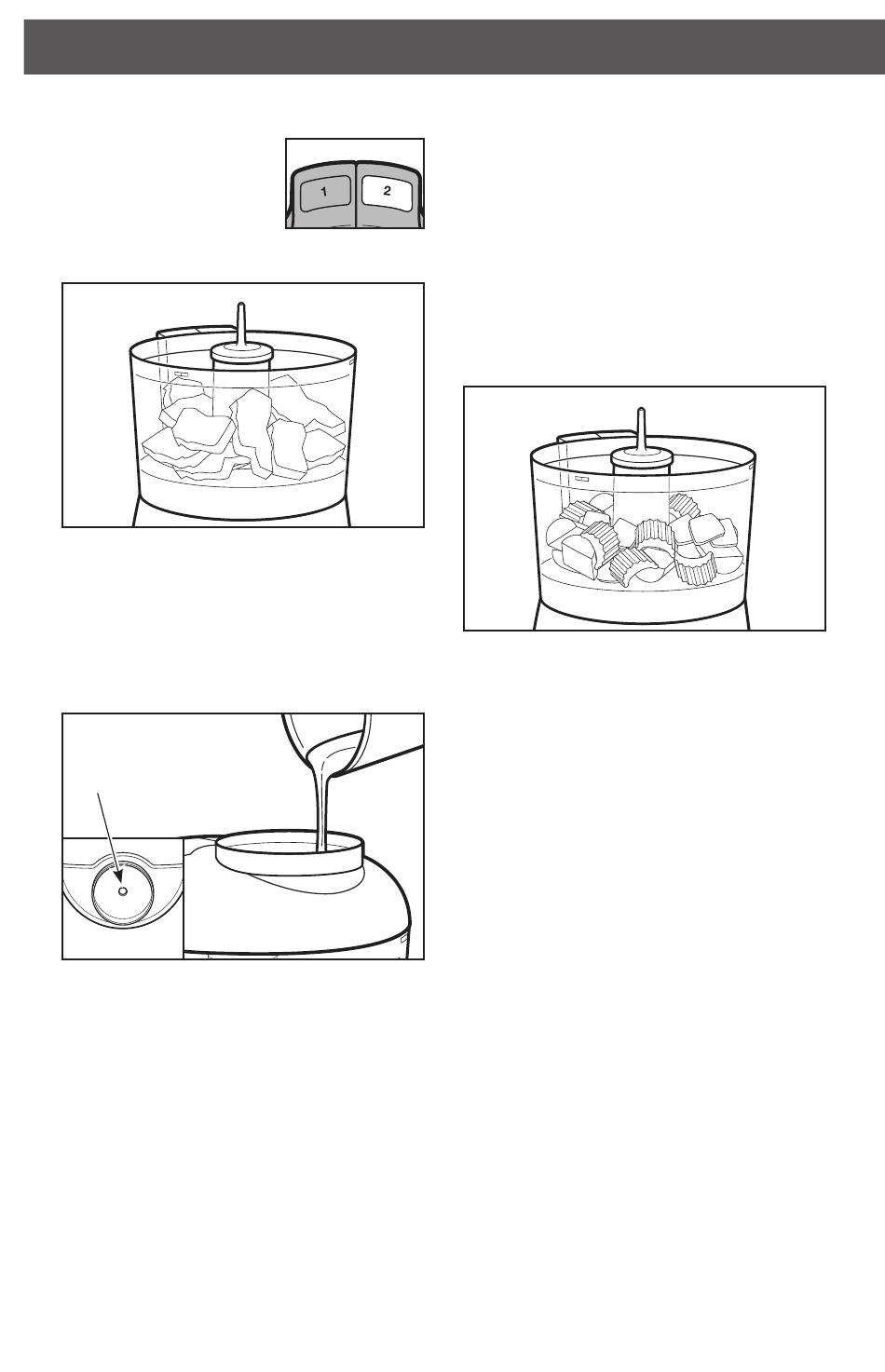 1

2