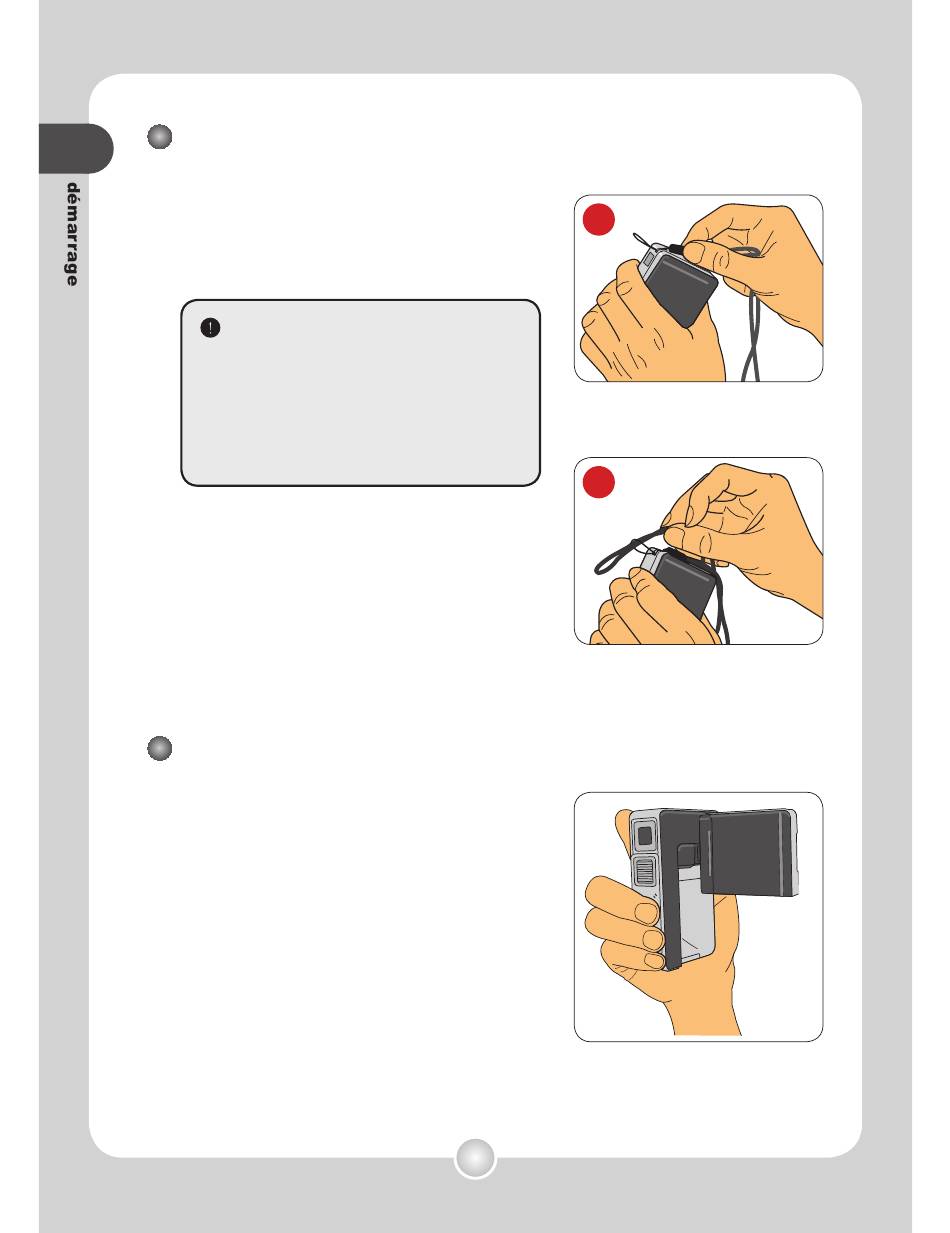 démarrage