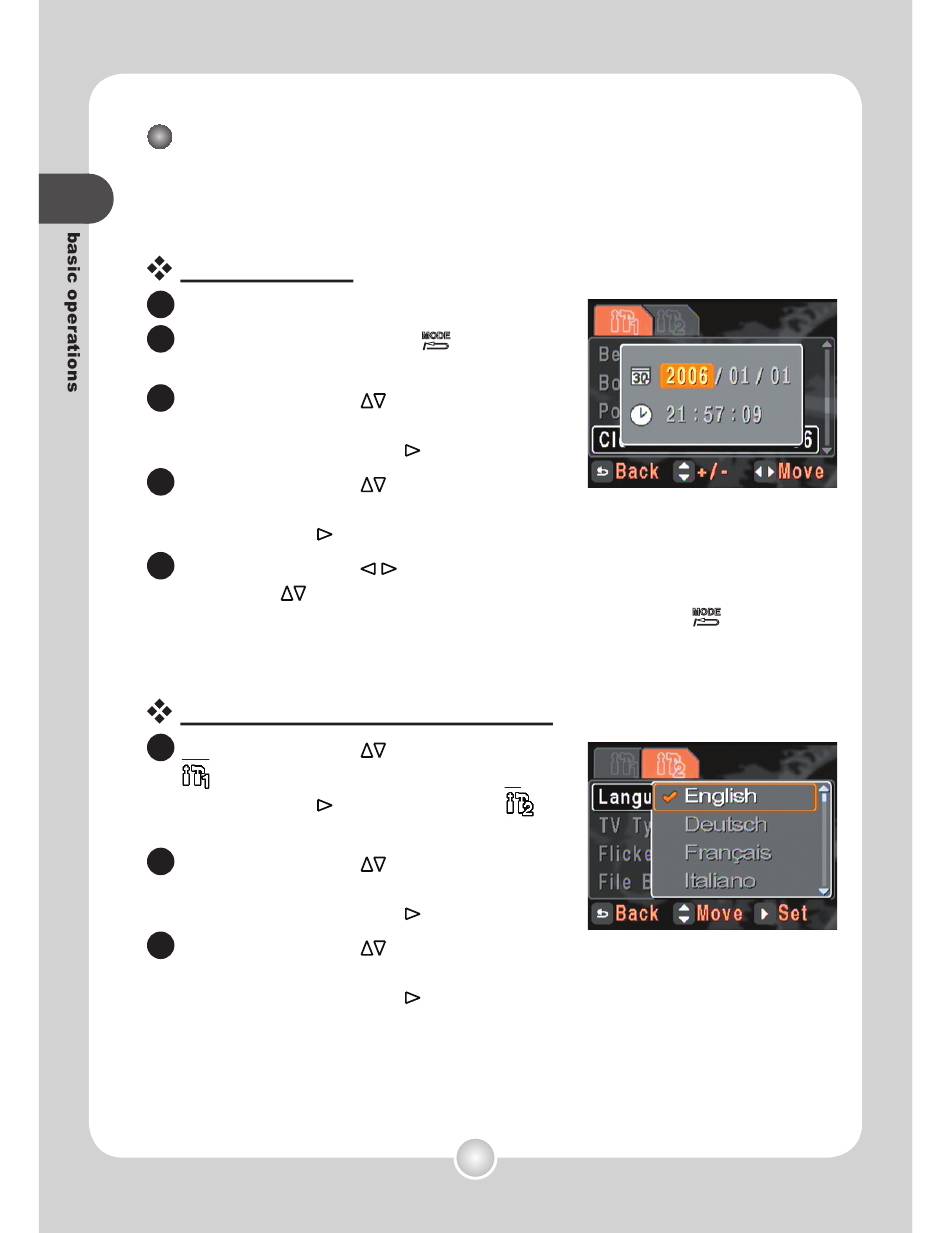 basic operations

MODE

Be
Bo
Po
Cl
6
2006 / 01 / 01
21 : 57 : 09
Back +/- Move

MODE

Langu
TV Ty
Flicke
File B
English
Deutsch
Français
Italiano
Back Move Set