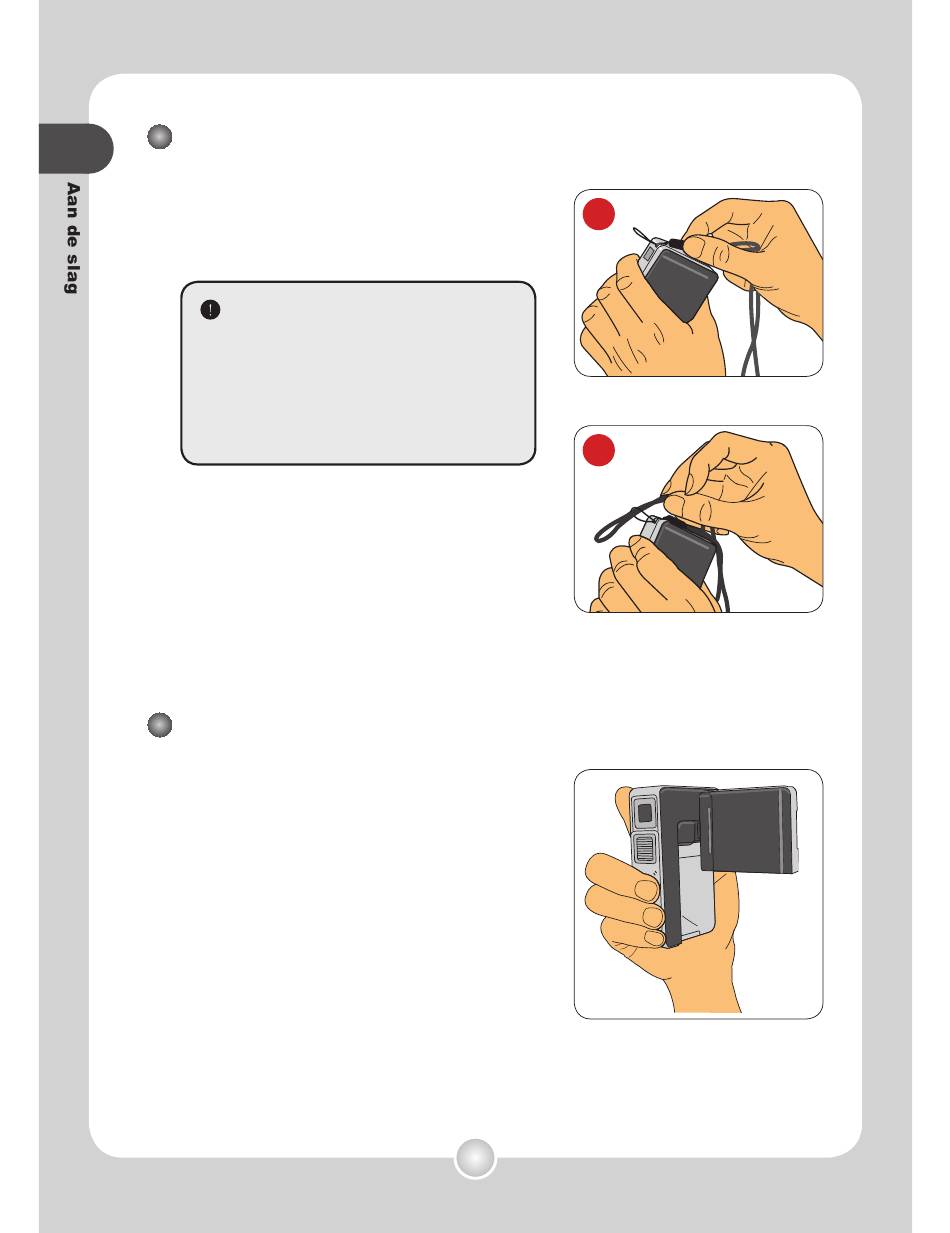 Aan de slag