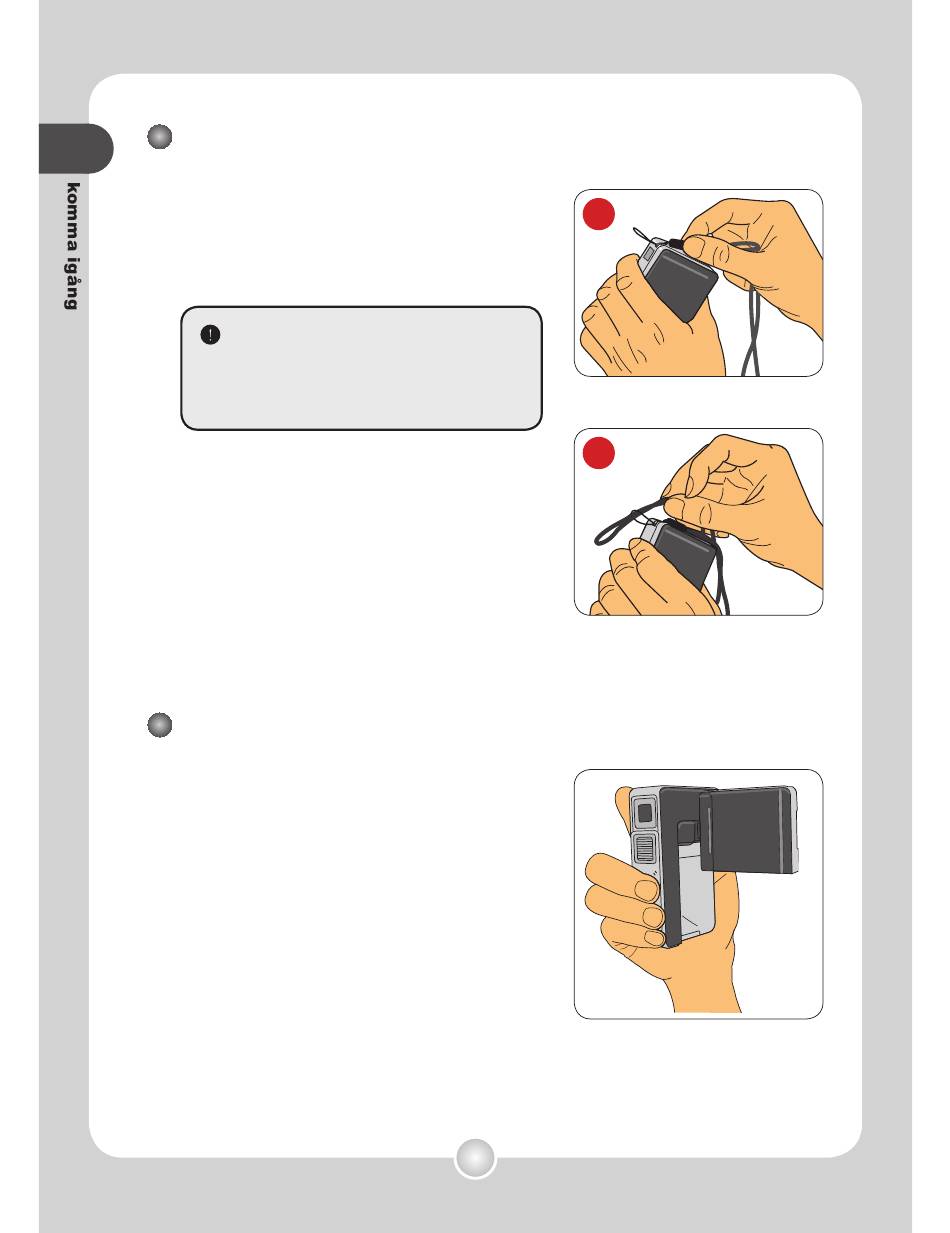 komma igång