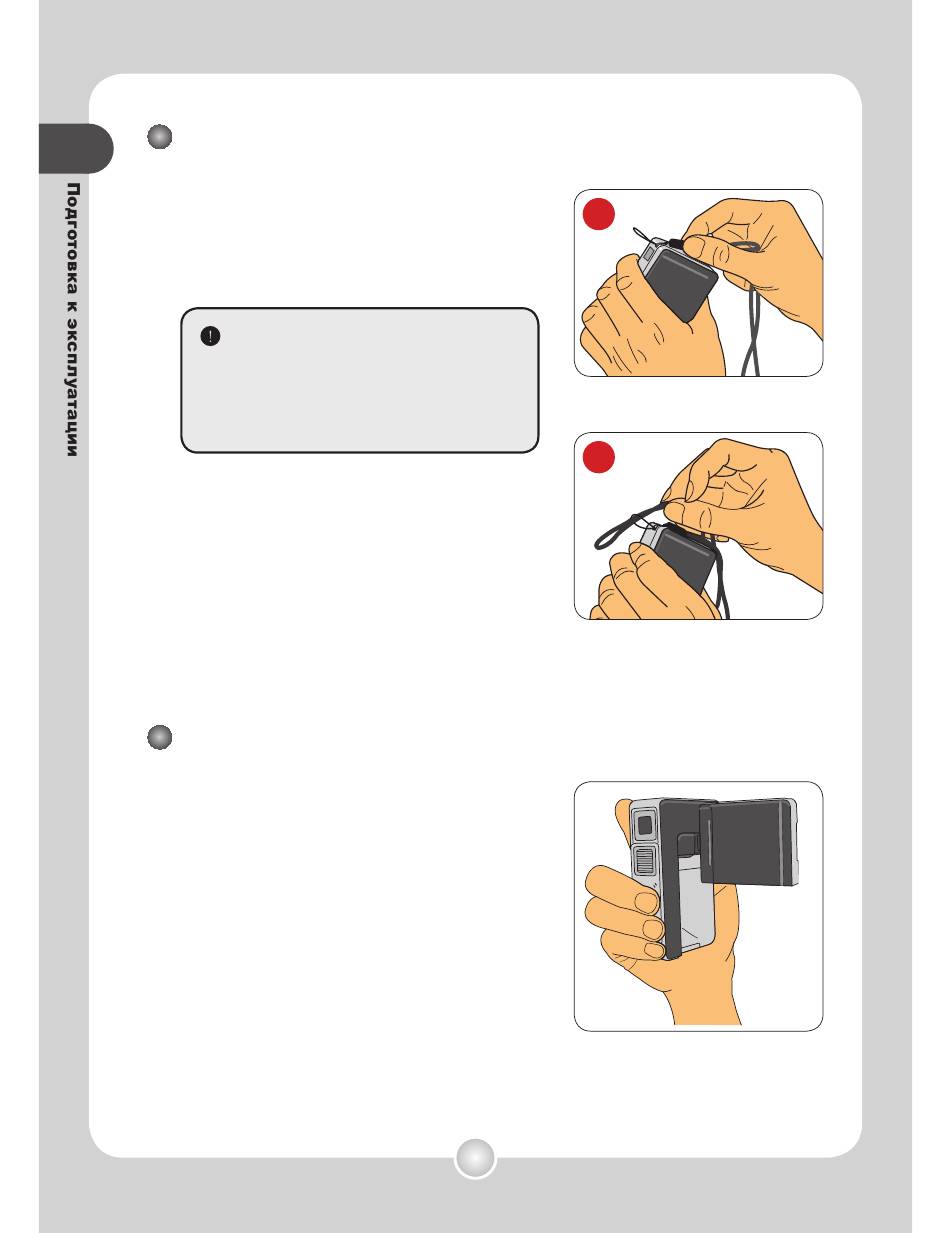 Подготовка к эксплуатации