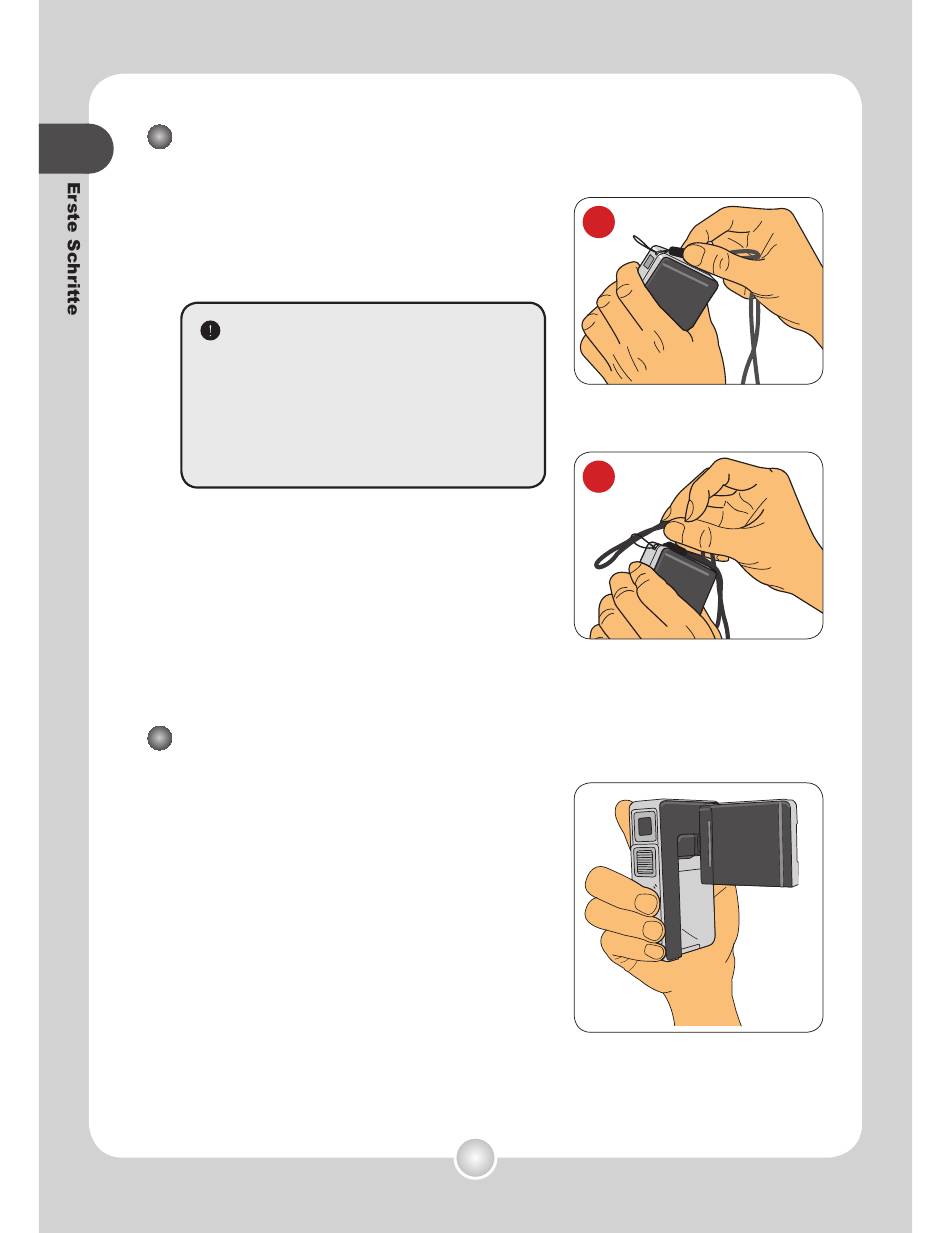 Erste Schritte