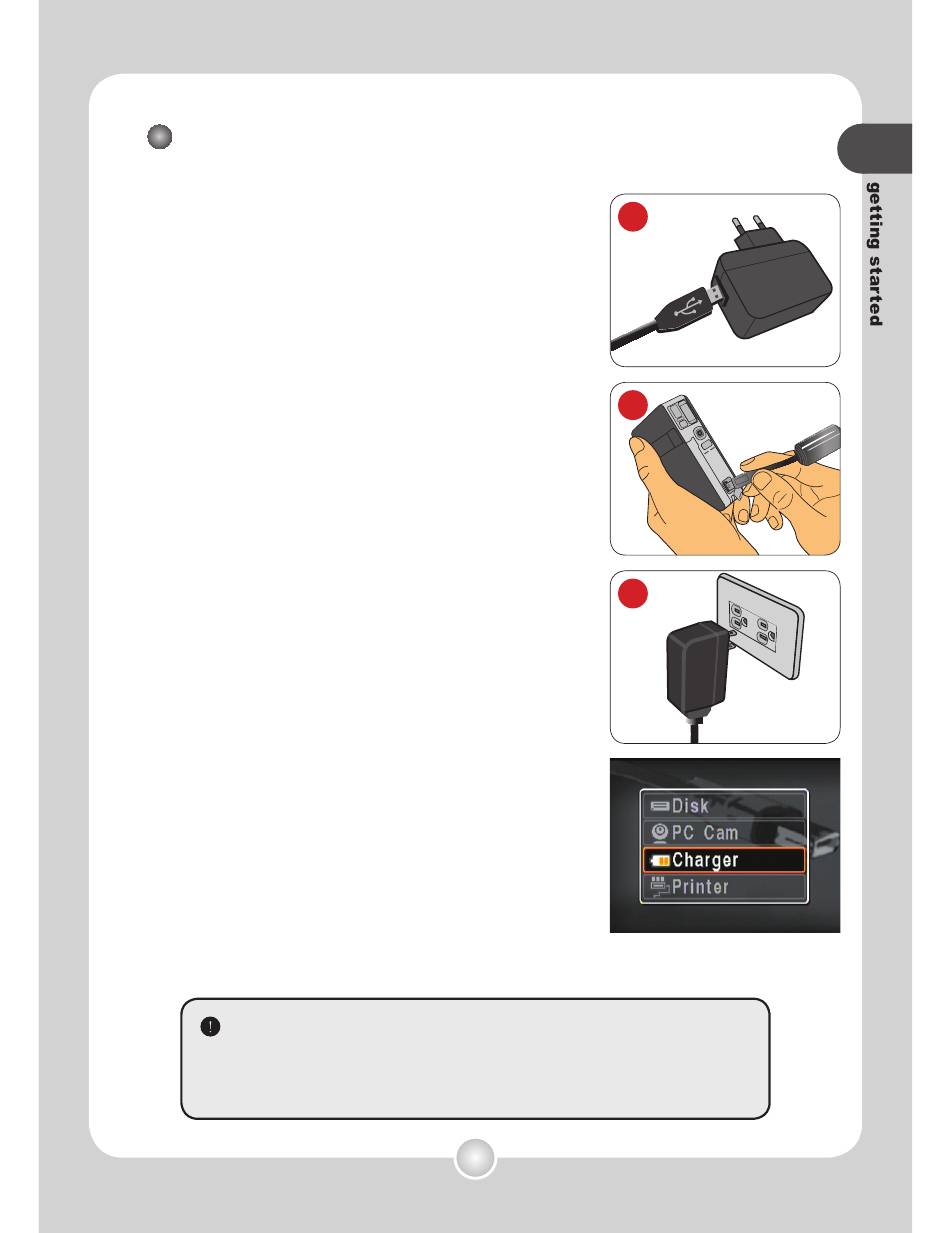 getting started

Disk
PC Cam
Charger
Printer