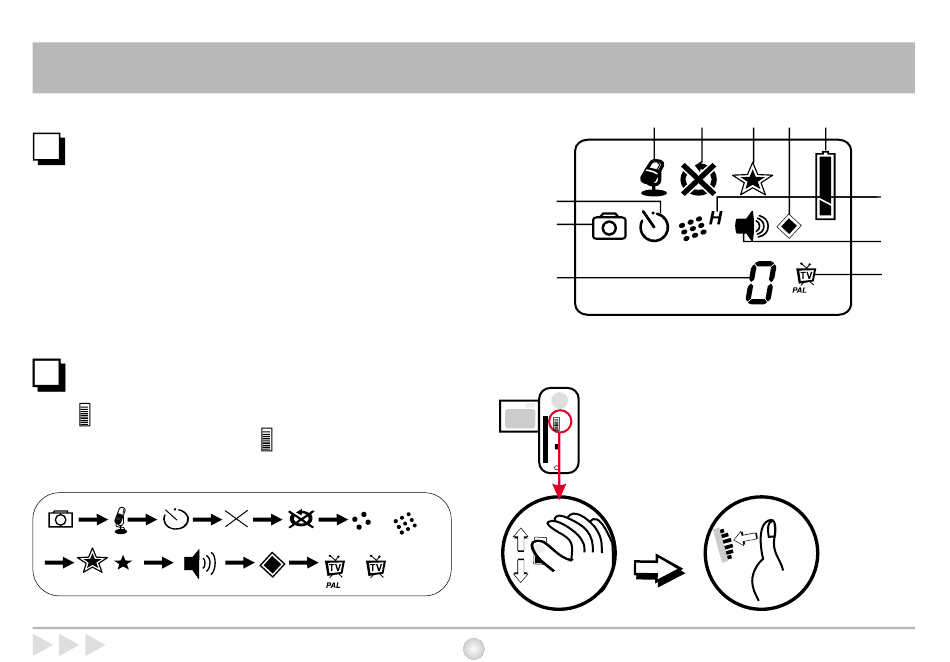 H

0

TV
PAL

TV
PAL

TV