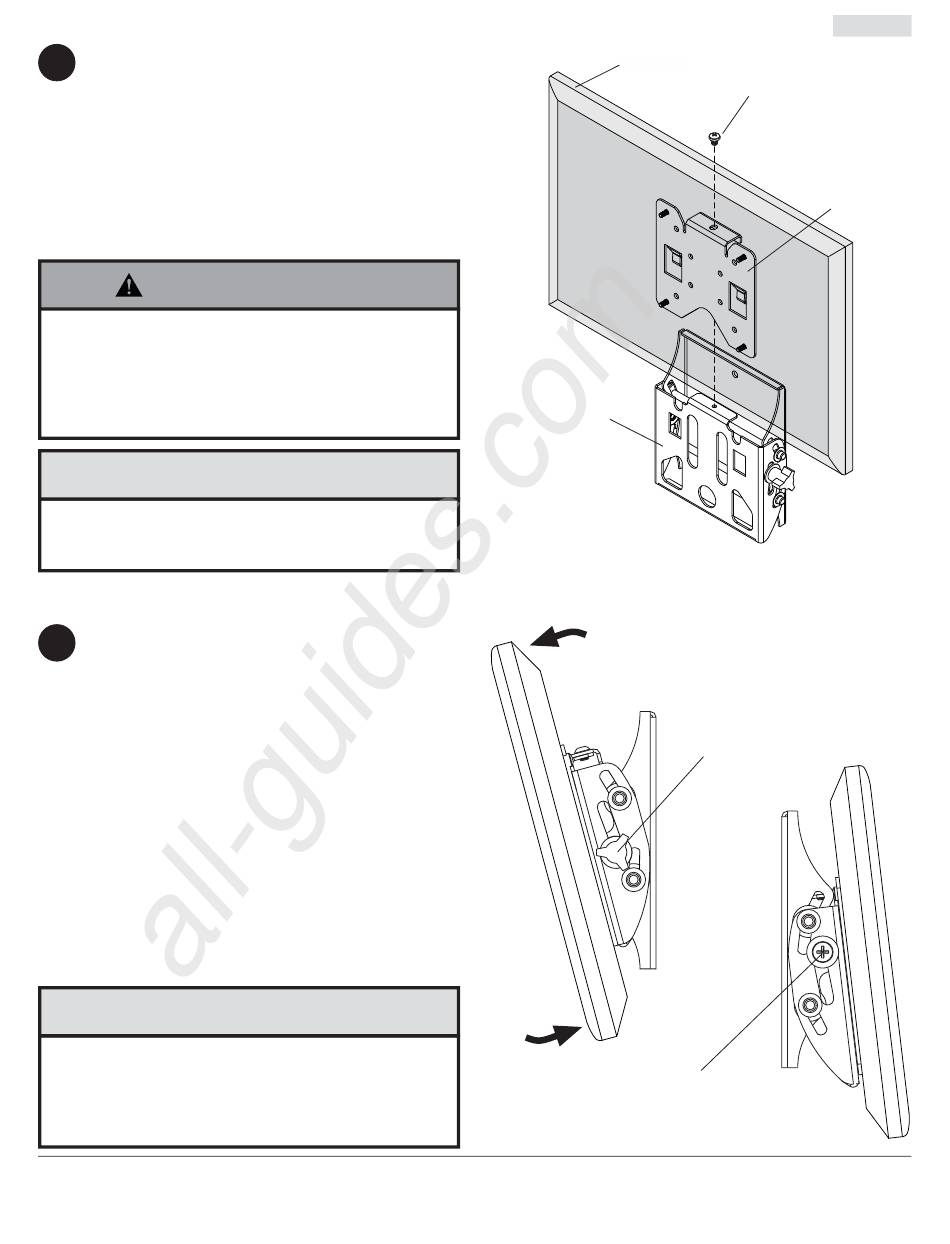 all-guides.com