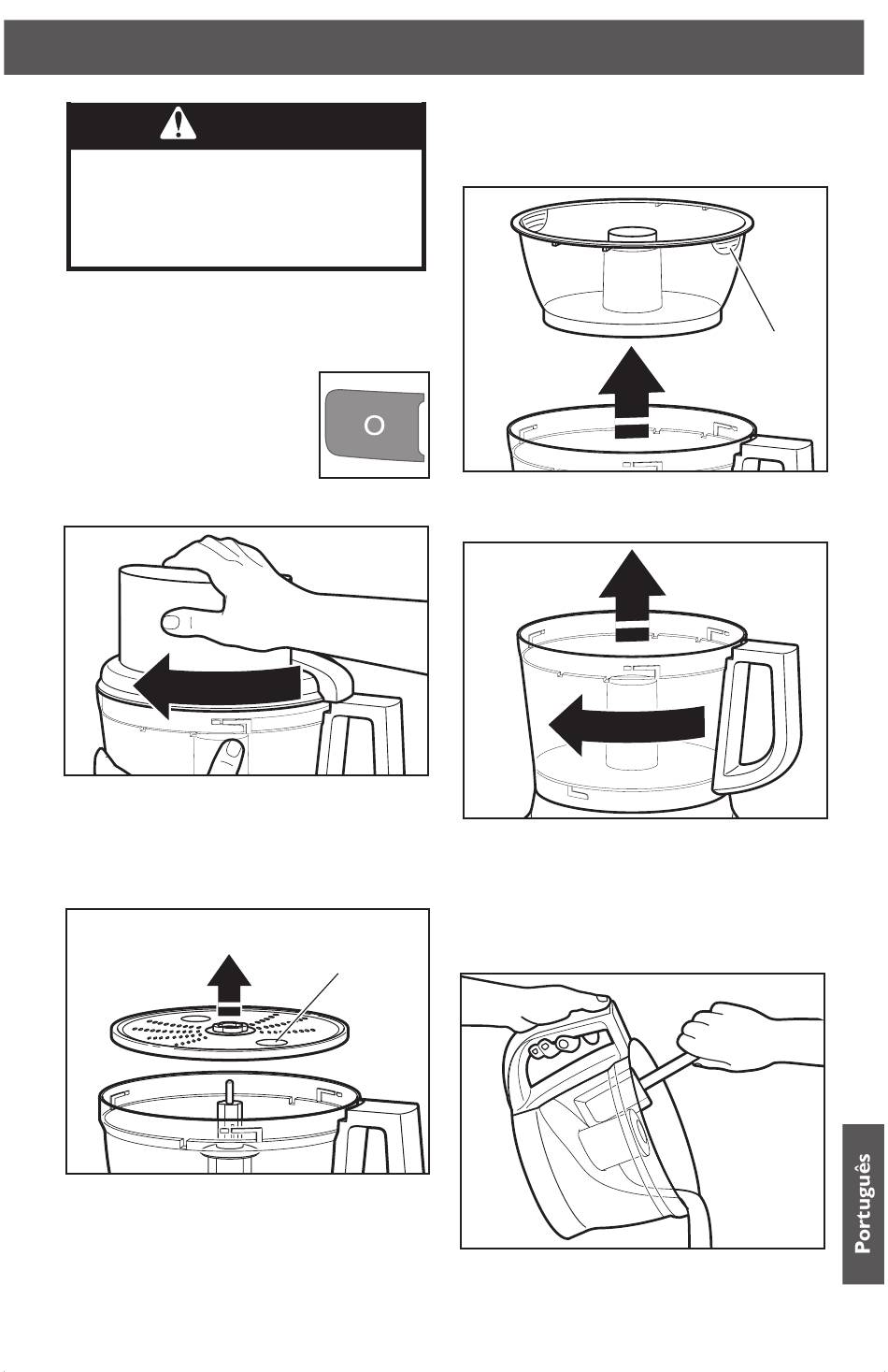 O

Português