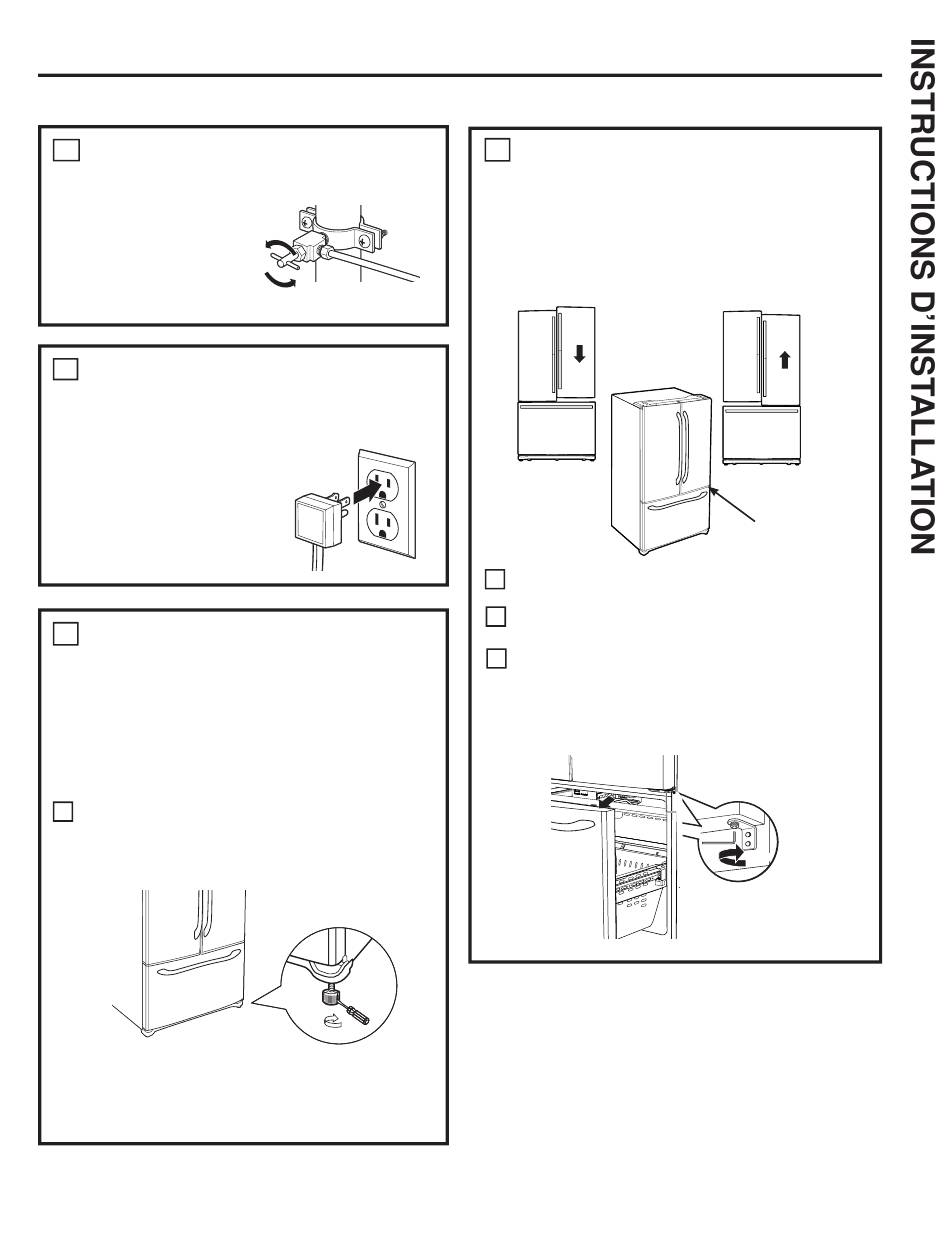 INSTRUCTIONS D'INSTALLATION