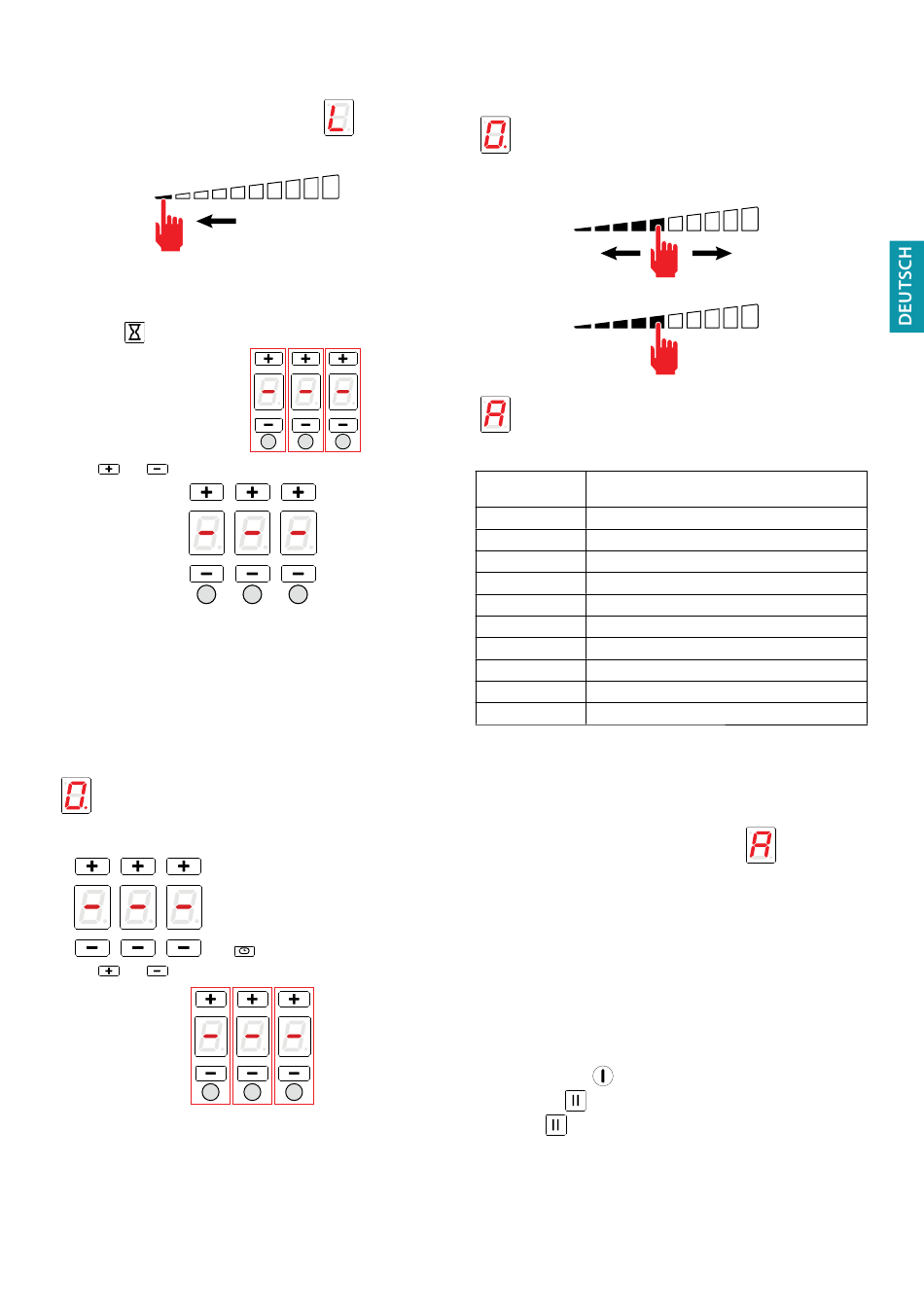 DEUTSCH