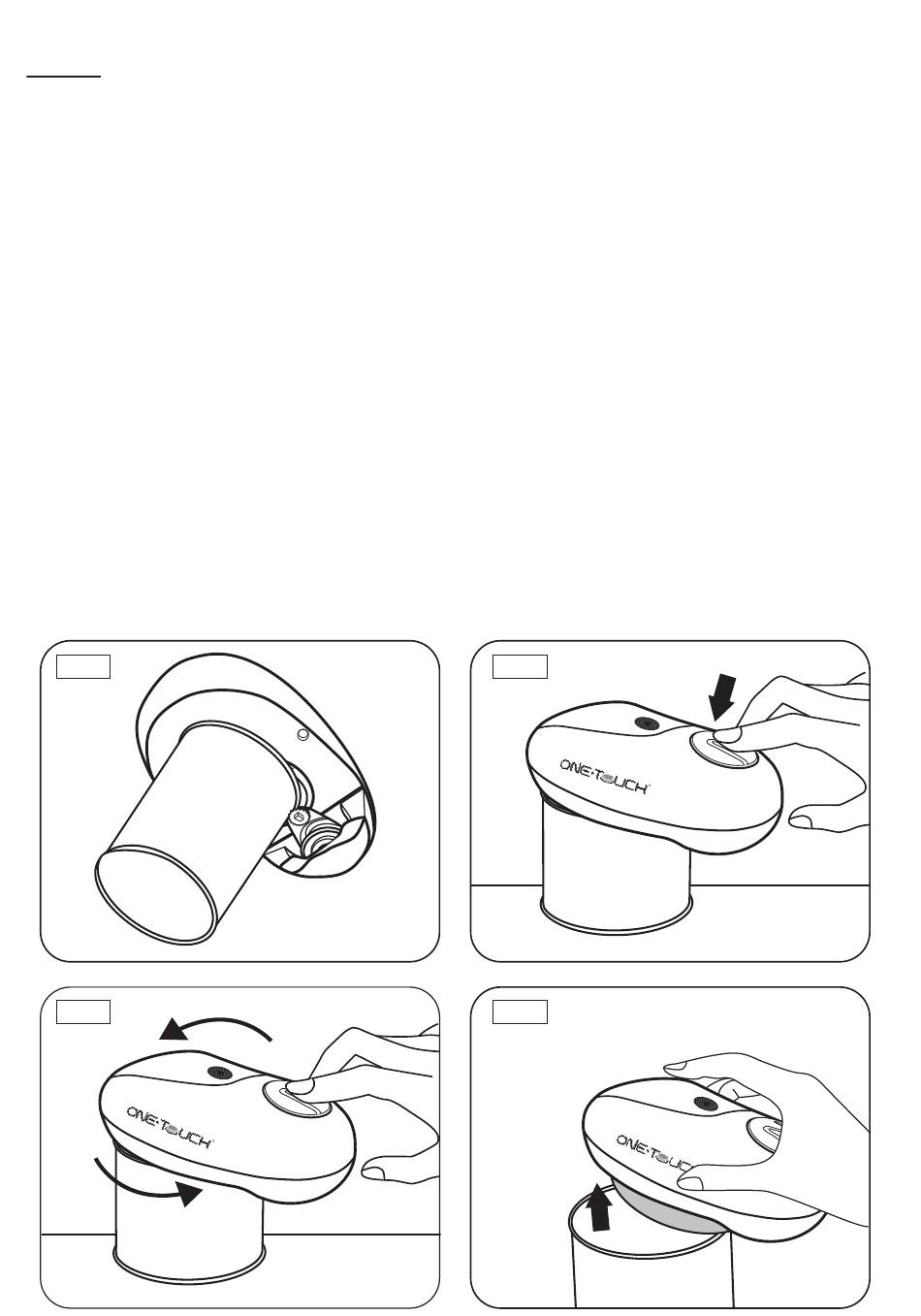 ONE·TOUCH

ONE·TOUCH

ONE·TOUCH