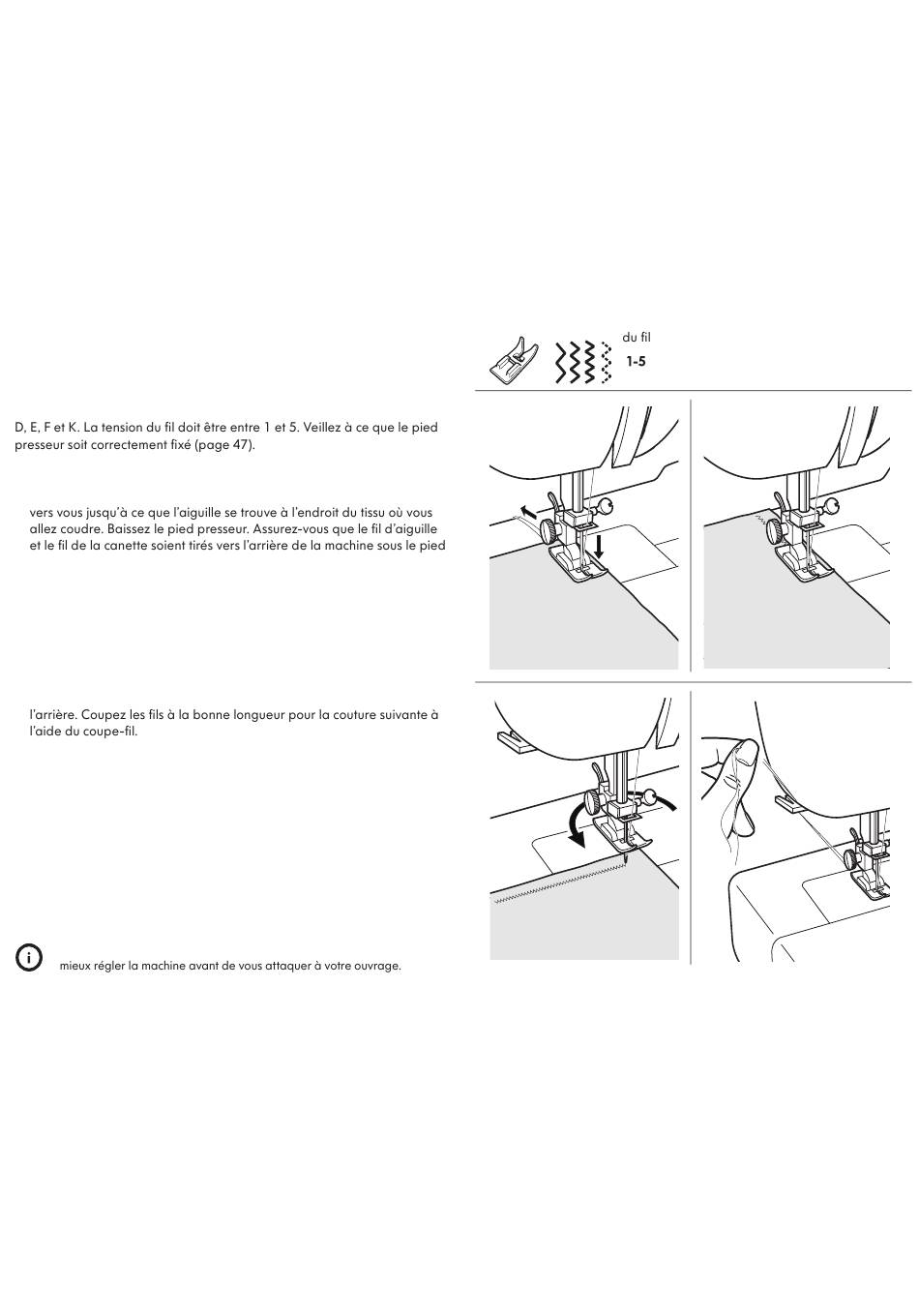 du fil
1-5

D, E, F et K. La tension du fil doit être entre 1 et 5. Veillez à ce que le pied presseur soit correctement fixé (page 47).

vers vous jusqu'à ce que l'aiguille se trouve à l'endroit du tissu où vous allez coudre. Baissez le pied presseur. Assurez-vous que le fil d'aiguille et le fil de la canette soient tirés vers l'arrière de la machine sous le pied

l'arrière. Coupez les fils à la bonne longueur pour la couture suivante à l'aide du coupe-fil.

mieux régler la machine avant de vous attaquer à votre ouvrage.