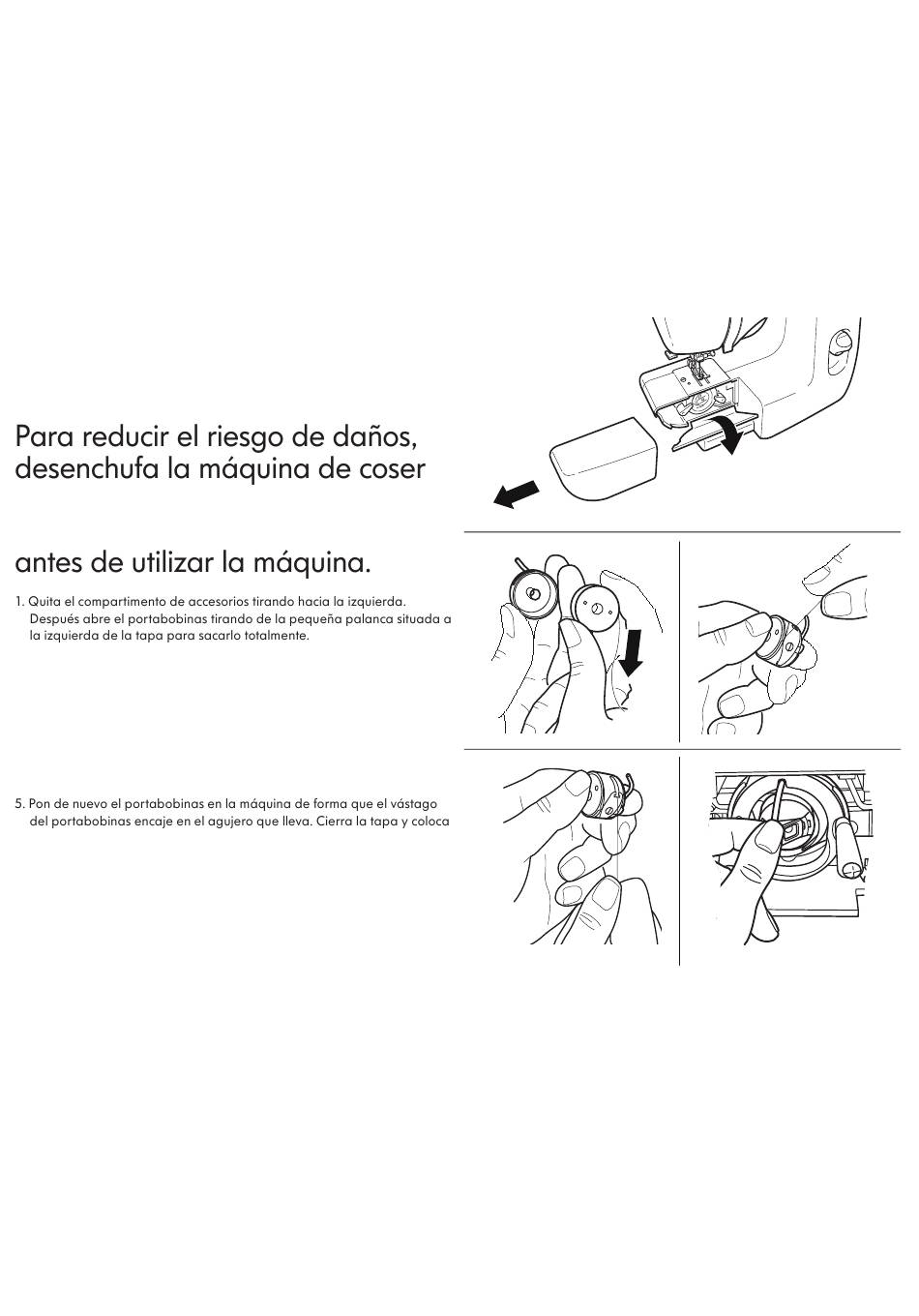 Para reducir el riesgo de daños, desenchufa la máquina de coser

antes de utilizar la máquina.

1. Quita el compartimento de accesorios tirando hacia la izquierda. Después abre el portabobinas tirando de la pequeña palanca situada a la izquierda de la tapa para sacarlo totalmente.

5. Pon de nuevo el portabobinas en la máquina de forma que el vástago del portabobinas encaje en el agujero que lleva. Cierra la tapa y coloca