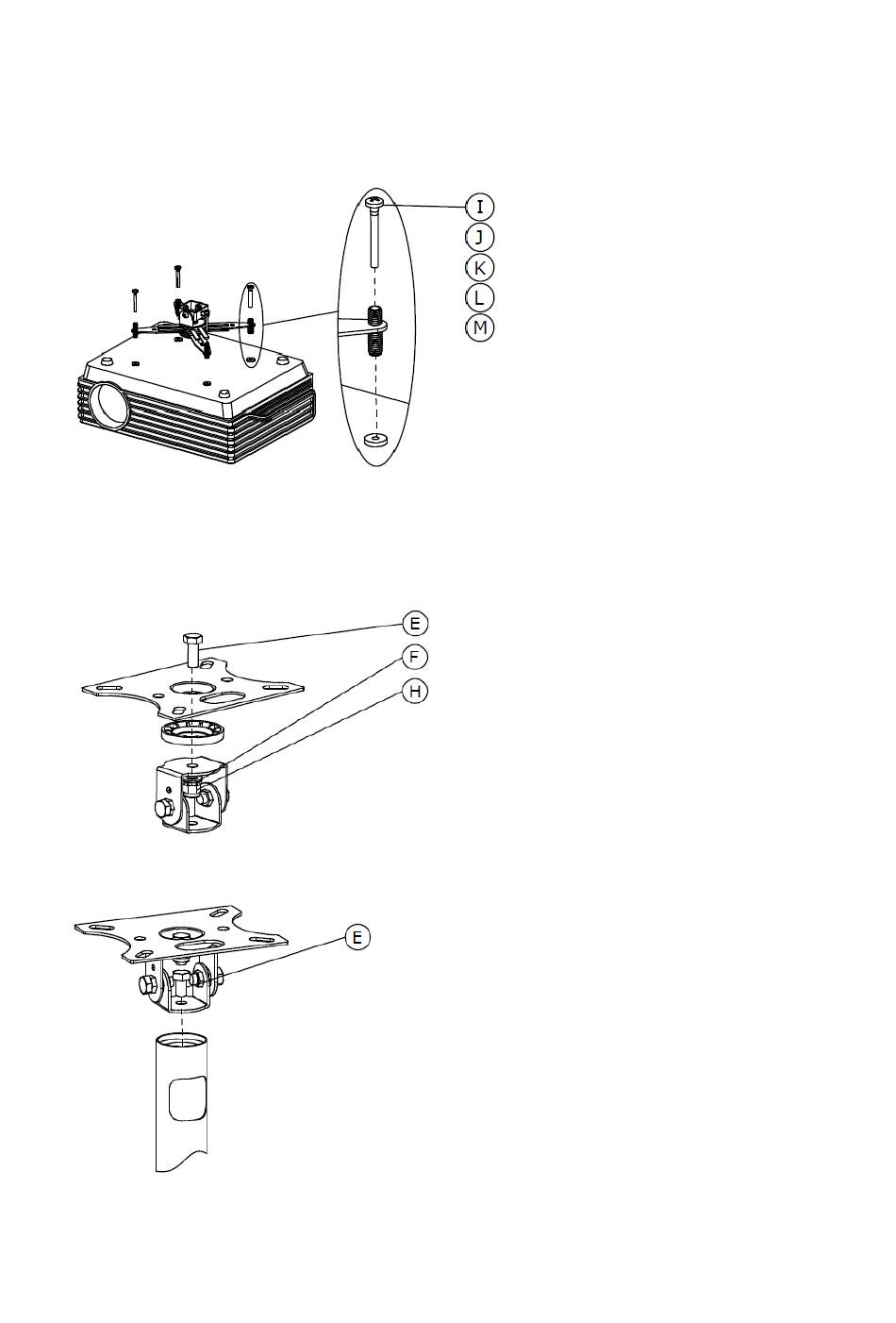 I
J
K
L
M

E
F
H

E