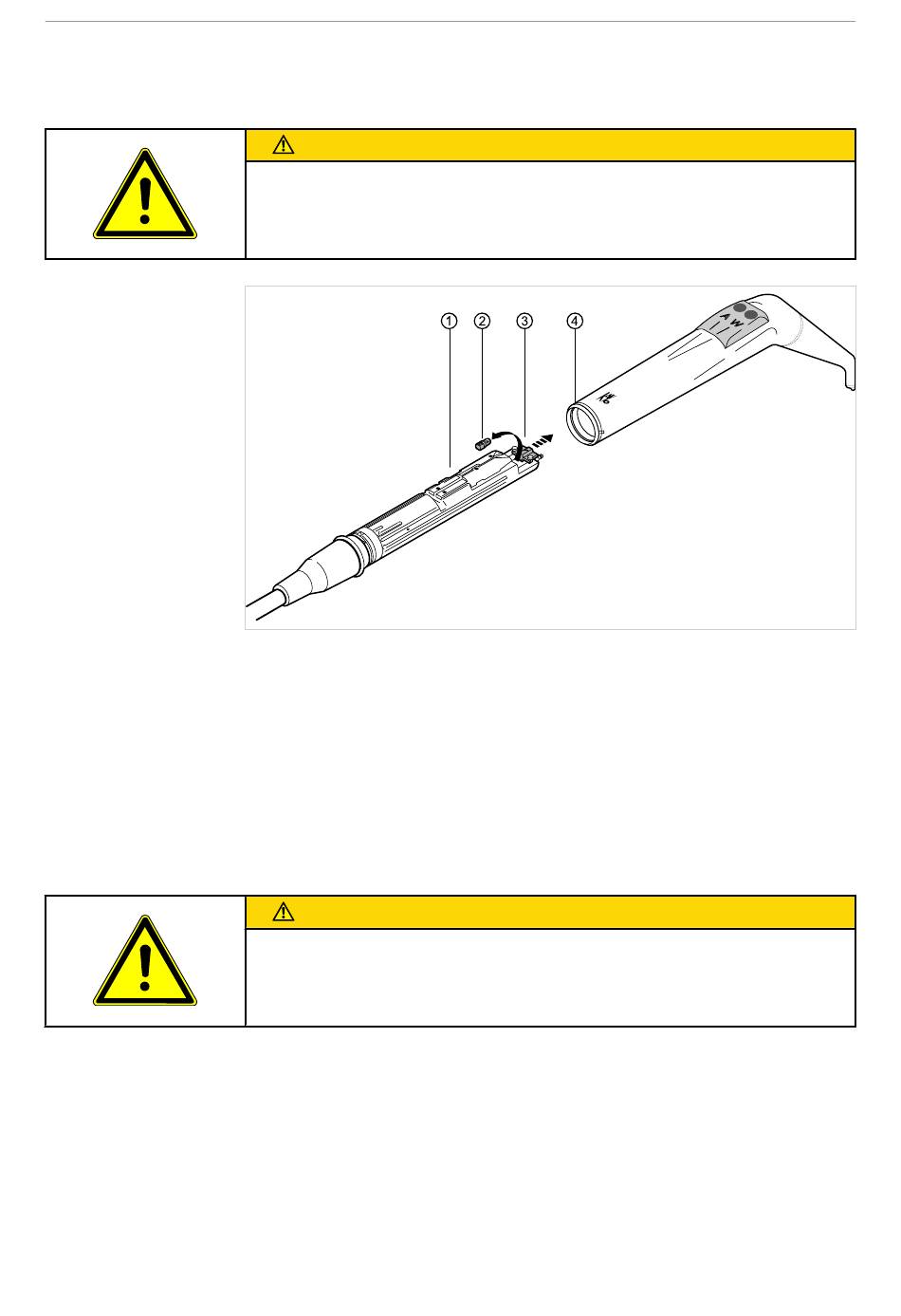 ①
②
③
④
A
W