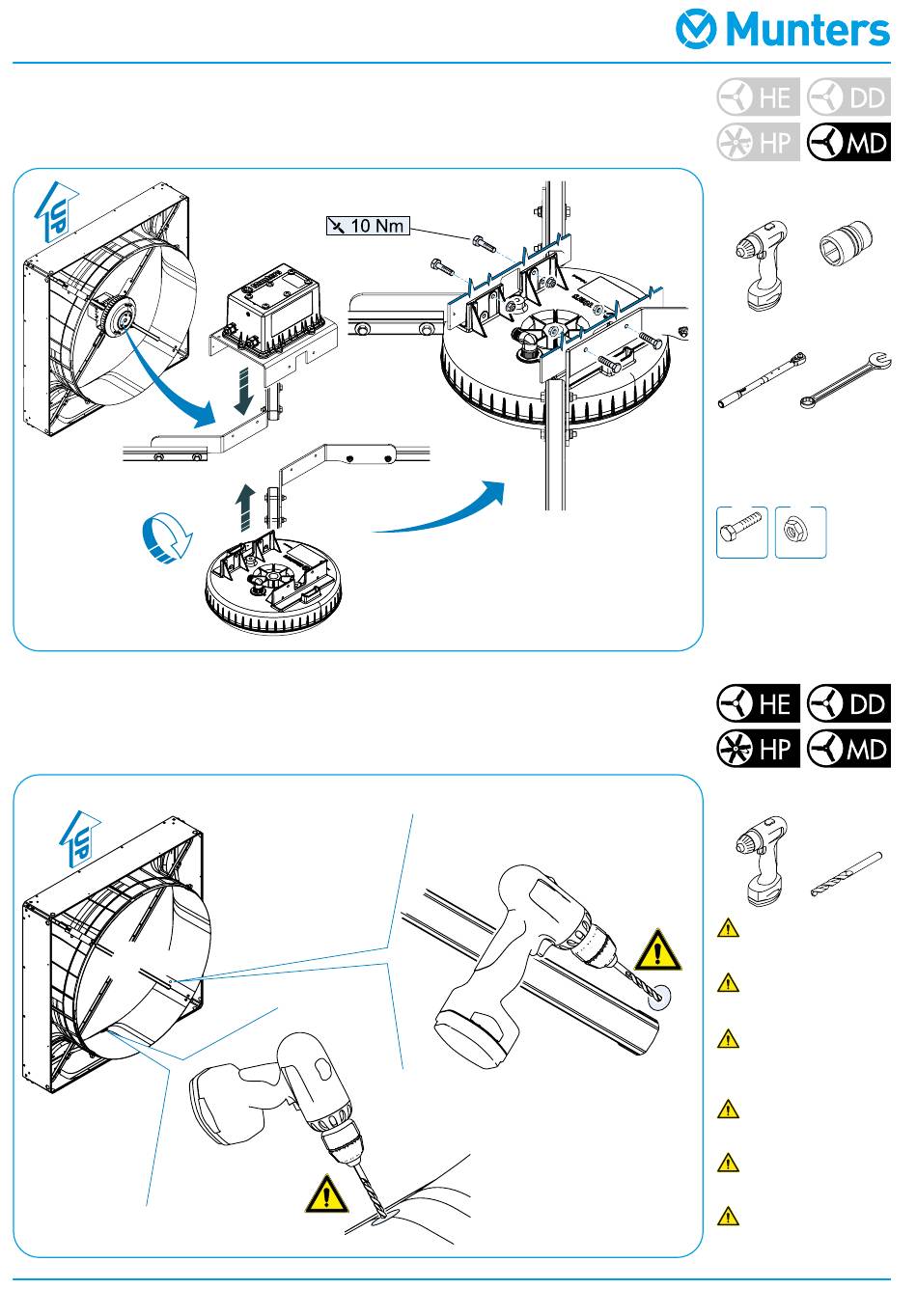 Munters

HE DD
HP MD

UP

10 Nm

HE DD
HP MD

UP