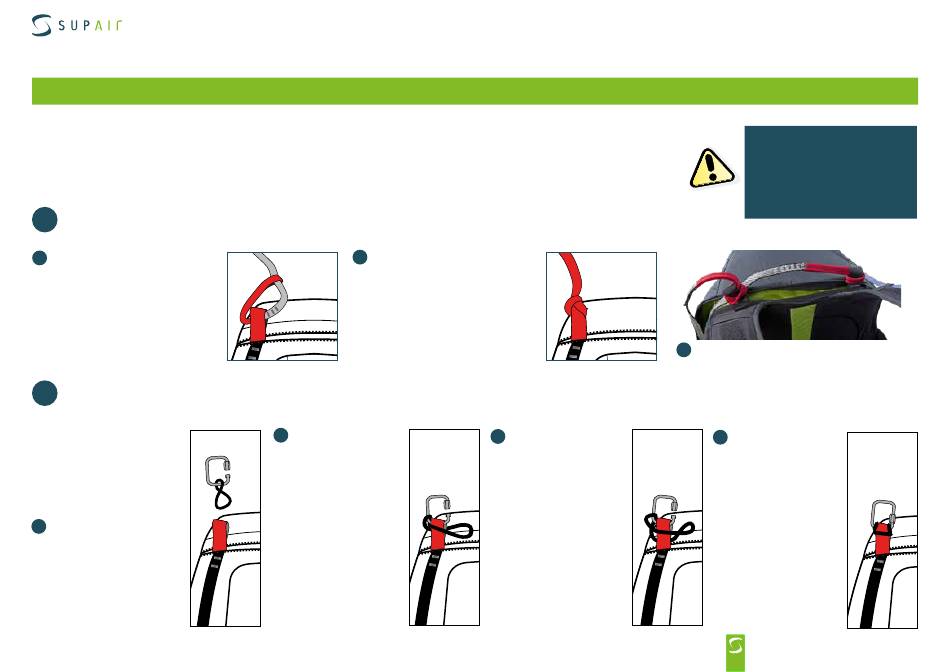 SUPAIR