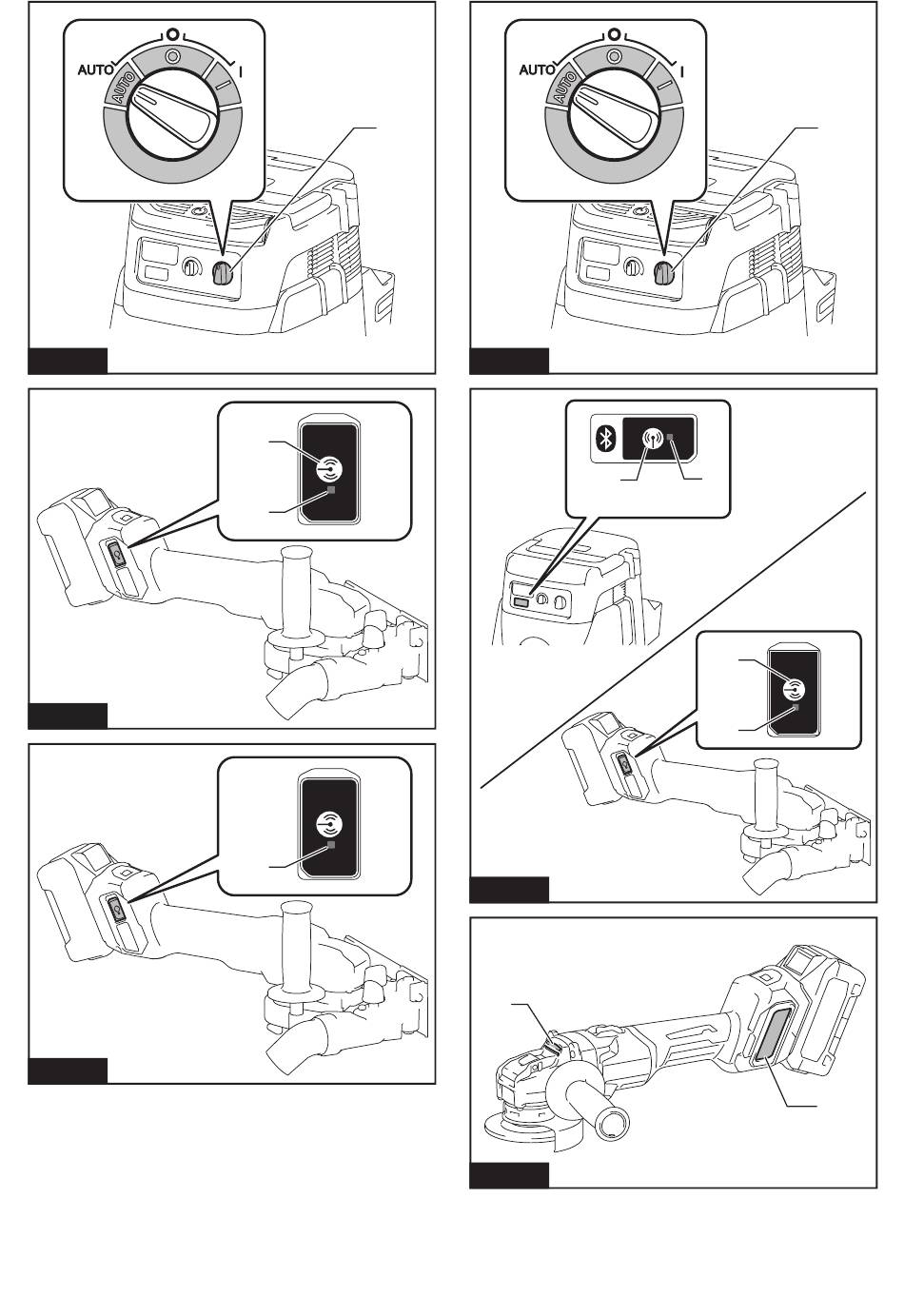 AUTO
O
I
AUTO
O
I

AUTO
O
I
AUTO
O
I