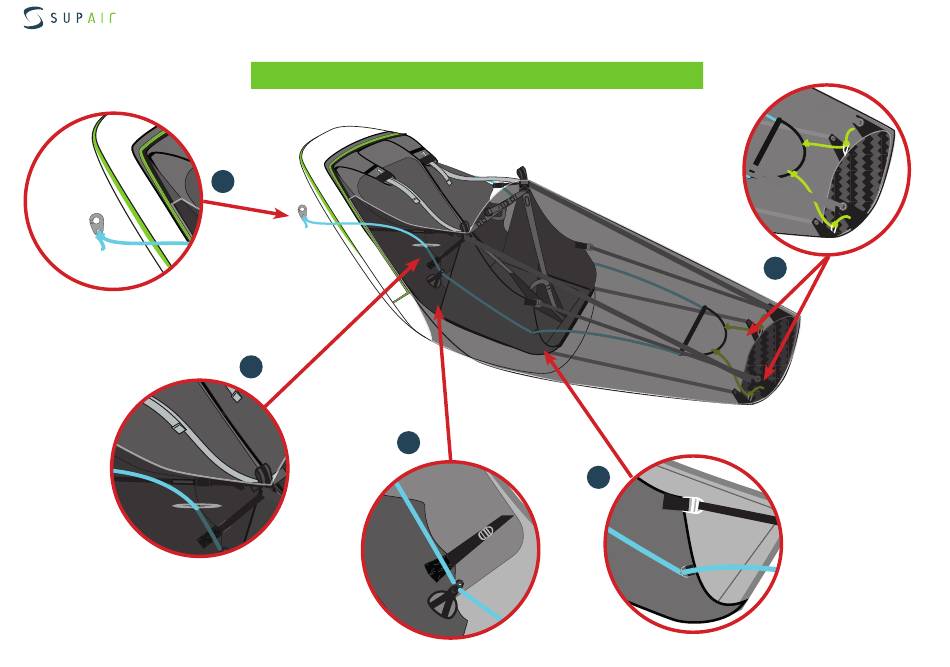 SUPAIR