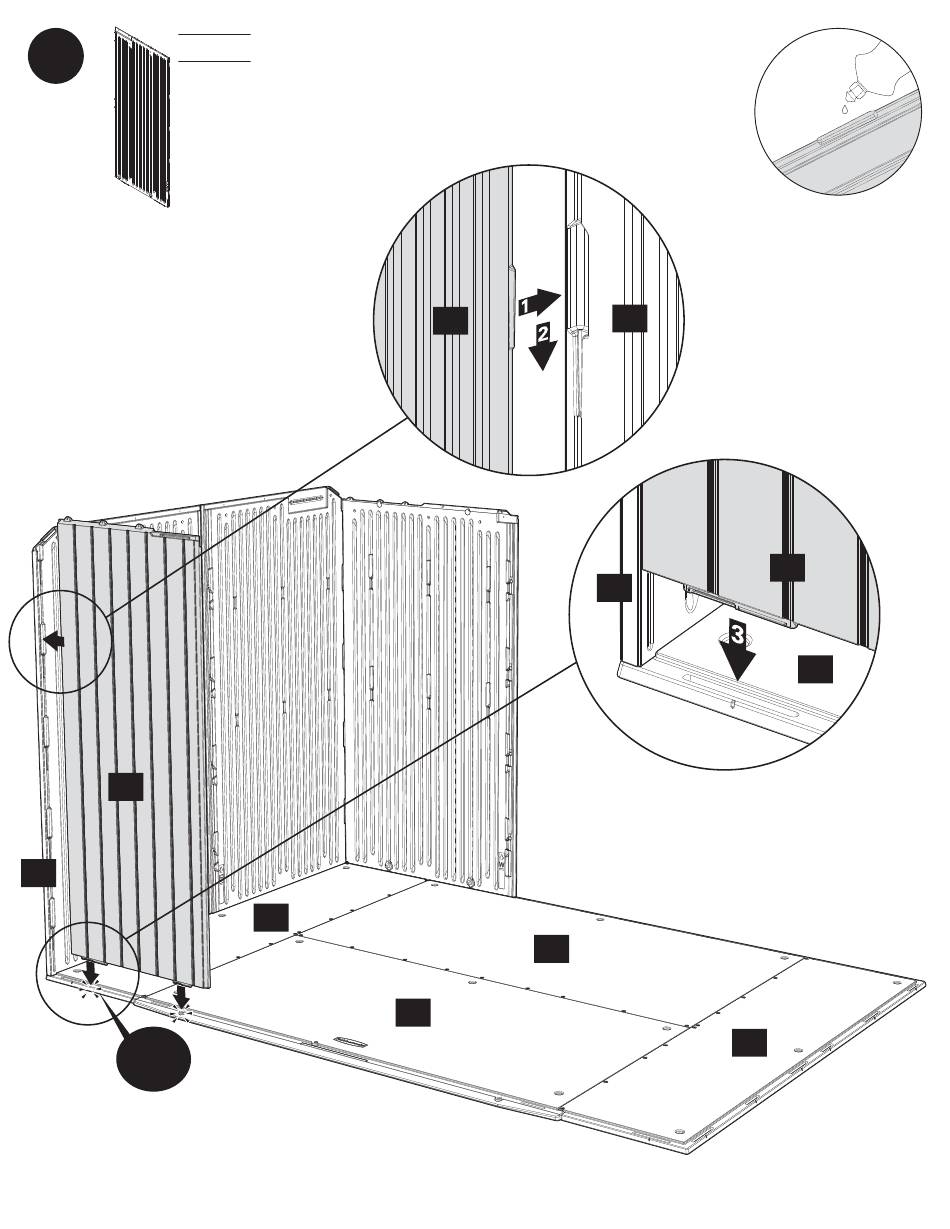 1
2
3