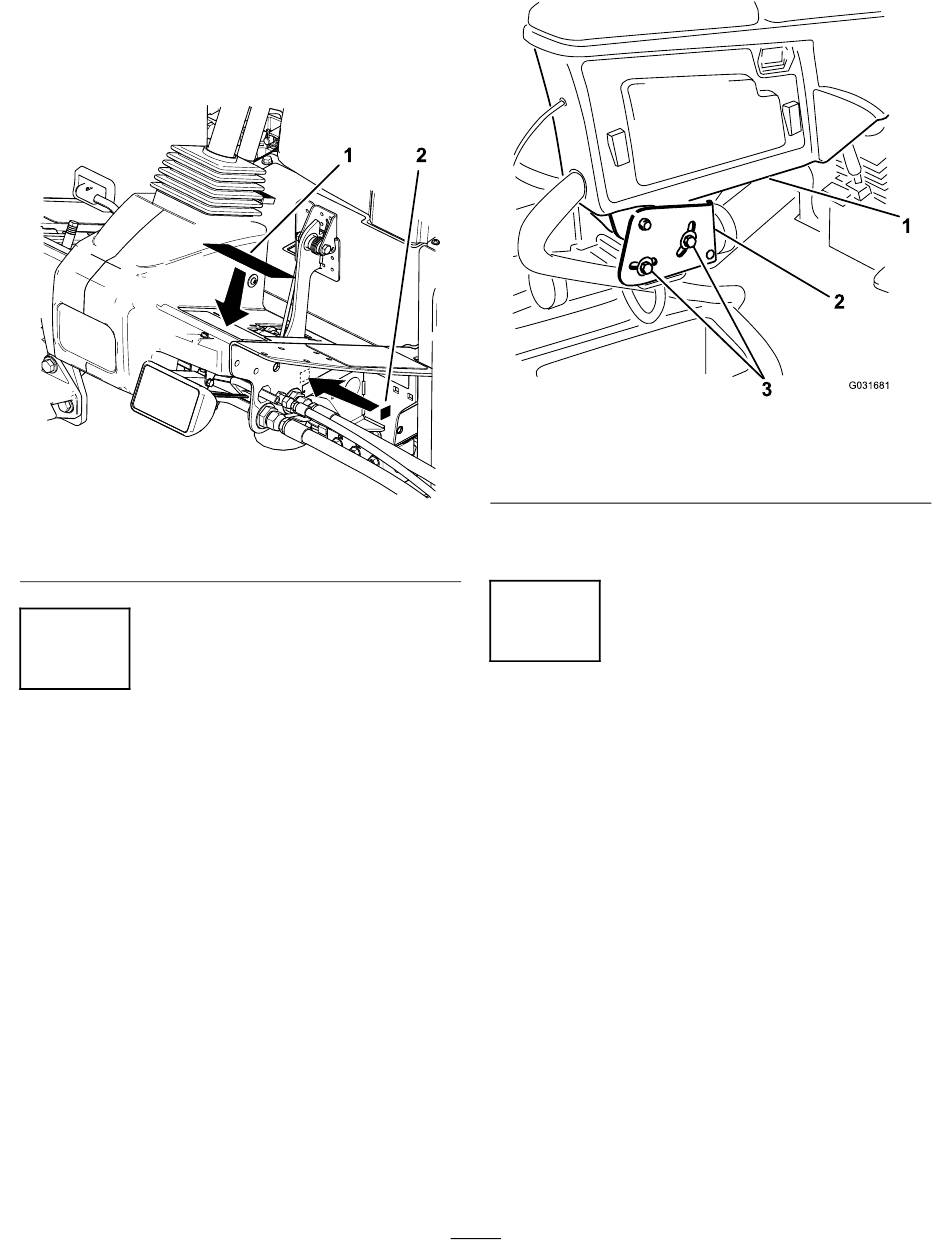 1
2

1
2
3
G031681