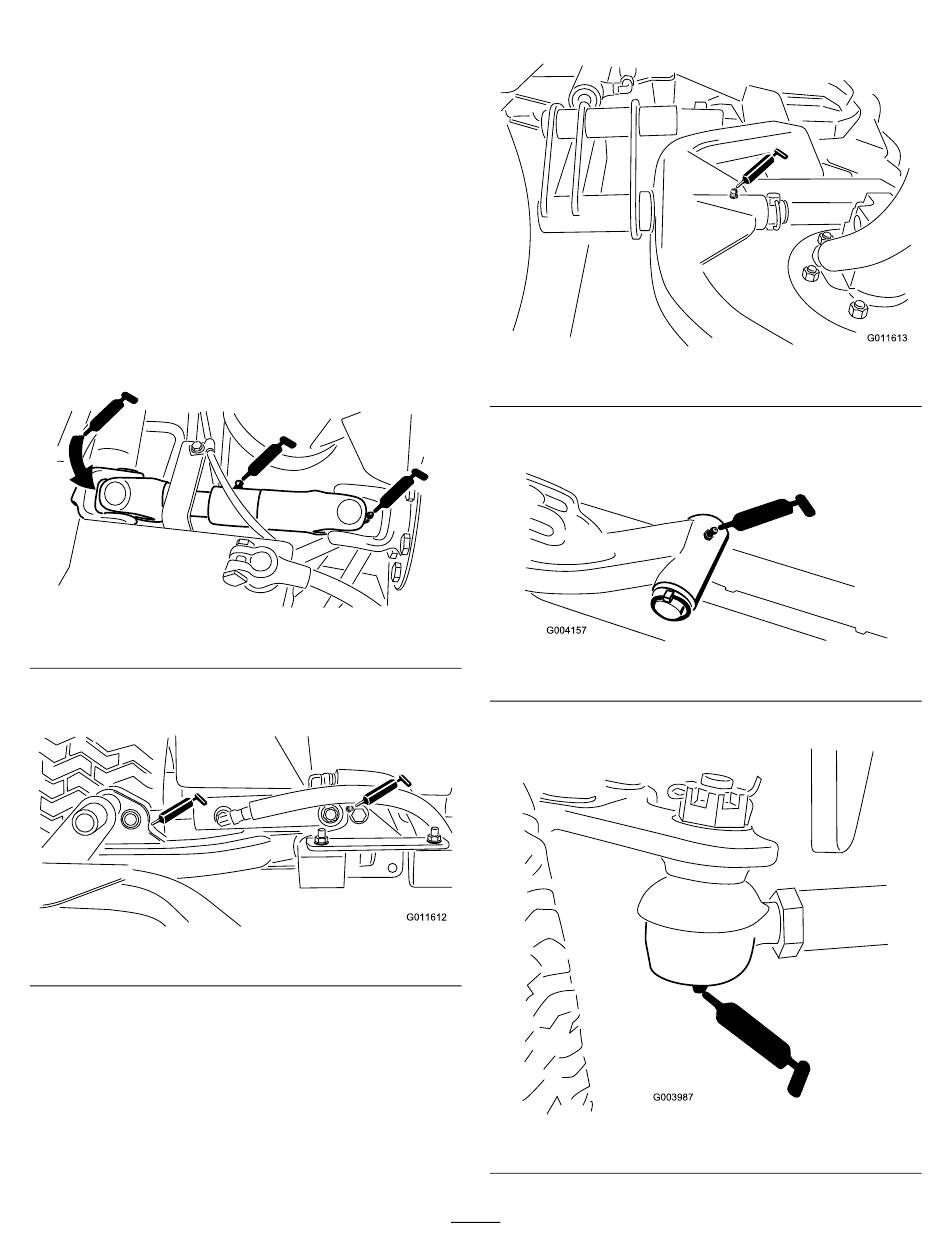 G011613

G004157

G011612

G003987